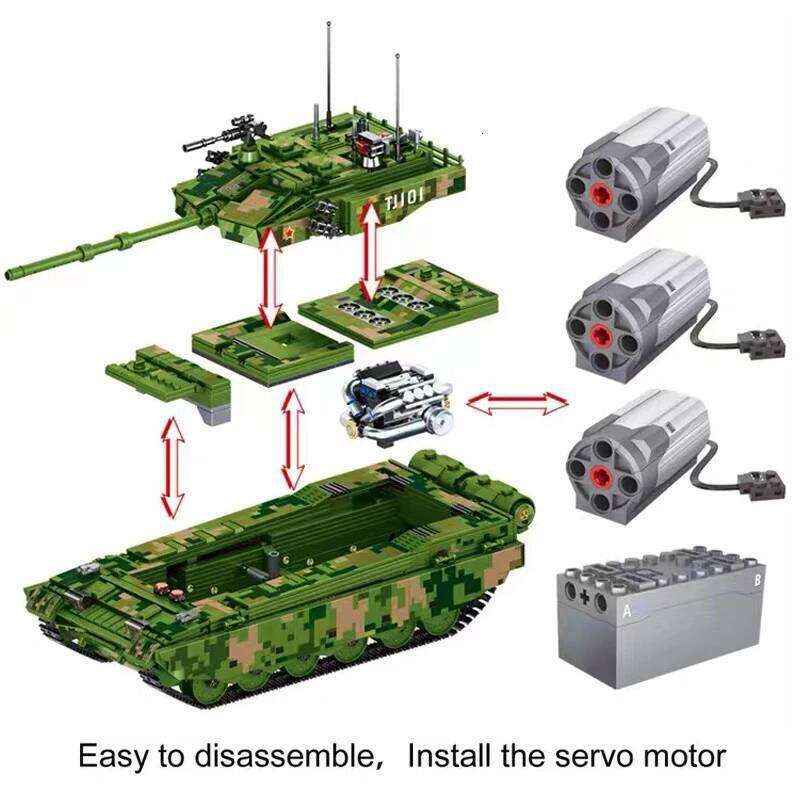 TJ101

A

B

Easy to disassemble， Install the servo motor