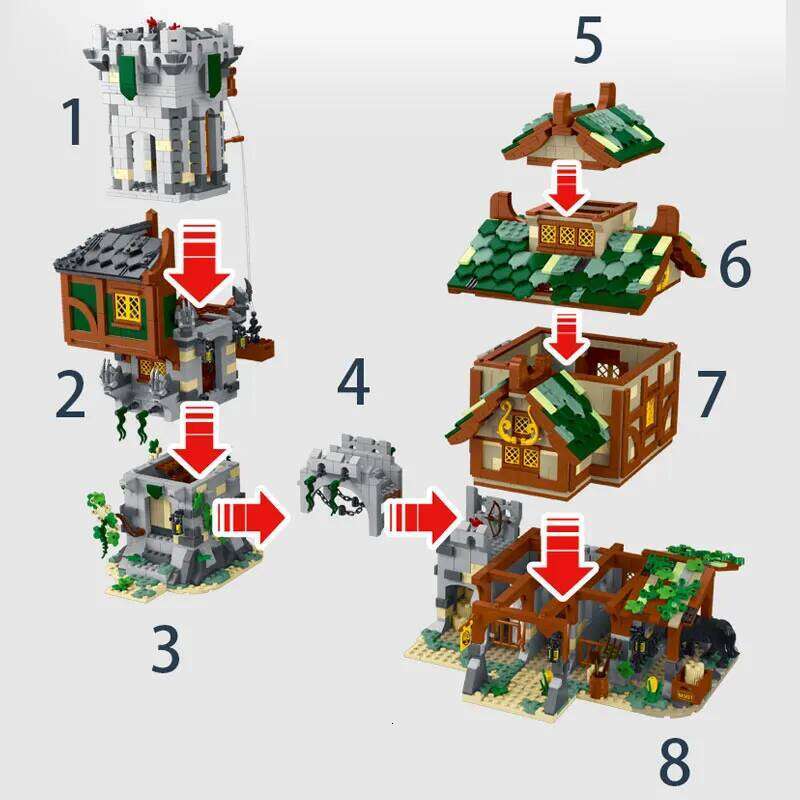 1

2

3

4

5

6

7

8