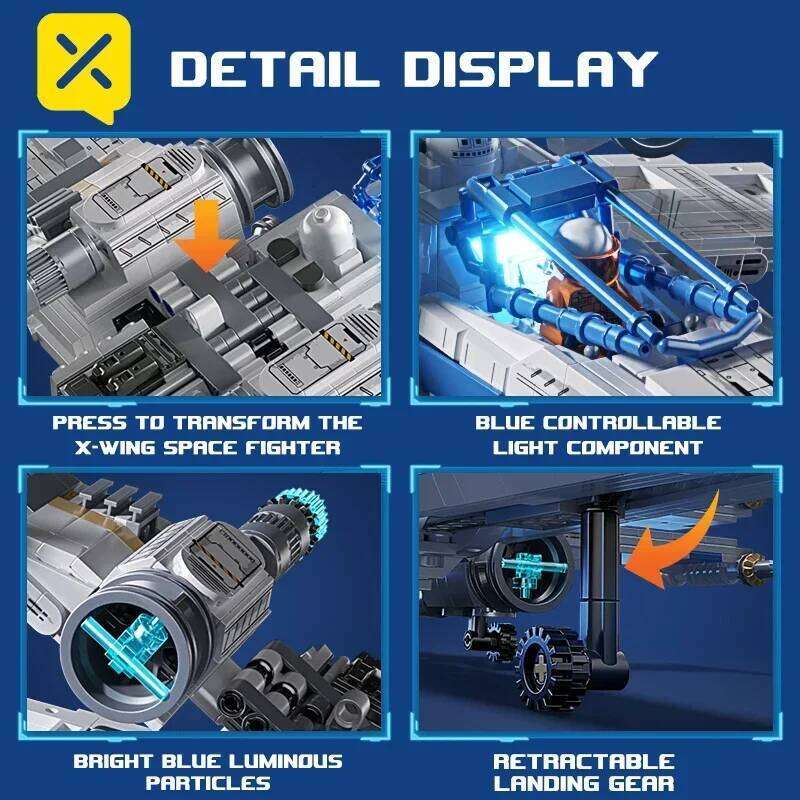 DETAIL DISPLAY

PRESS TO TRANSFORM THE X-WING SPACE FIGHTER

BLUE CONTROLLABLE LIGHT COMPONENT

BRIGHT BLUE LUMINOUS PARTICLES

RETRACTABLE LANDING GEAR