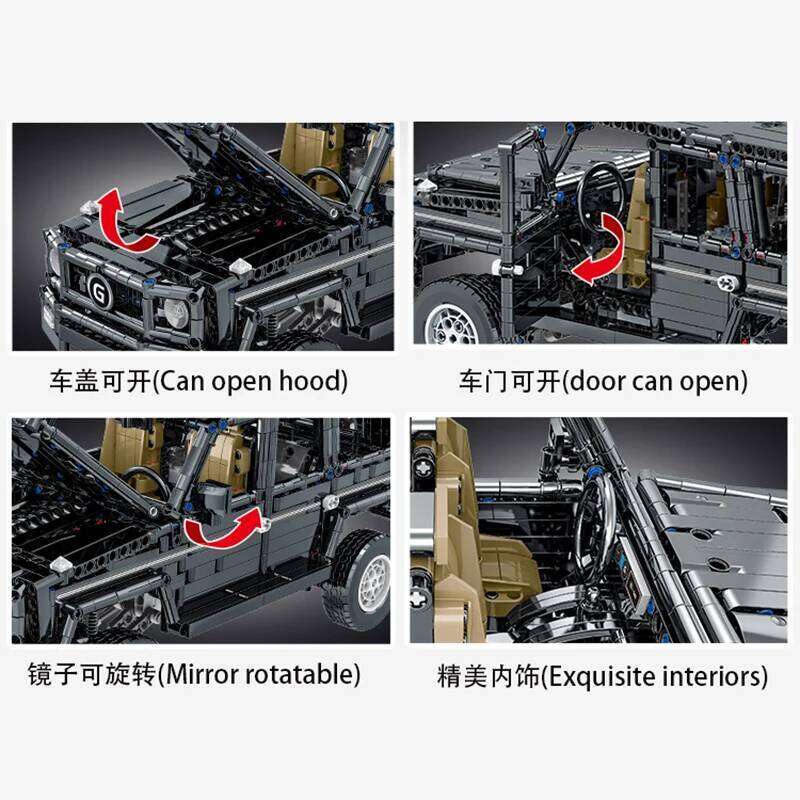 G

车盖可开(Can open hood)

车门可开(door can open)

镜子可旋转(Mirror rotatable)

精美内饰(Exquisite interiors)