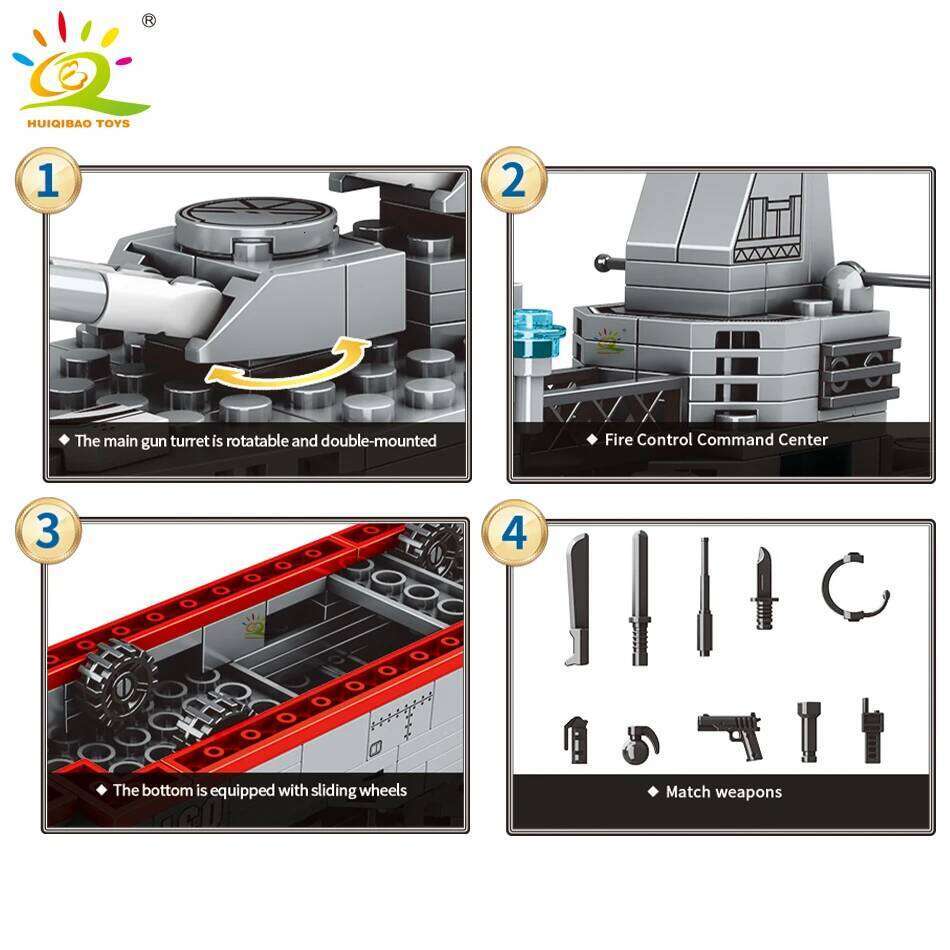 ®
HUIQIBAO TOYS

1
◆ The main gun turret is rotatable and double-mounted

2
◆ Fire Control Command Center

3
◆ The bottom is equipped with sliding wheels

4
◆ Match weapons