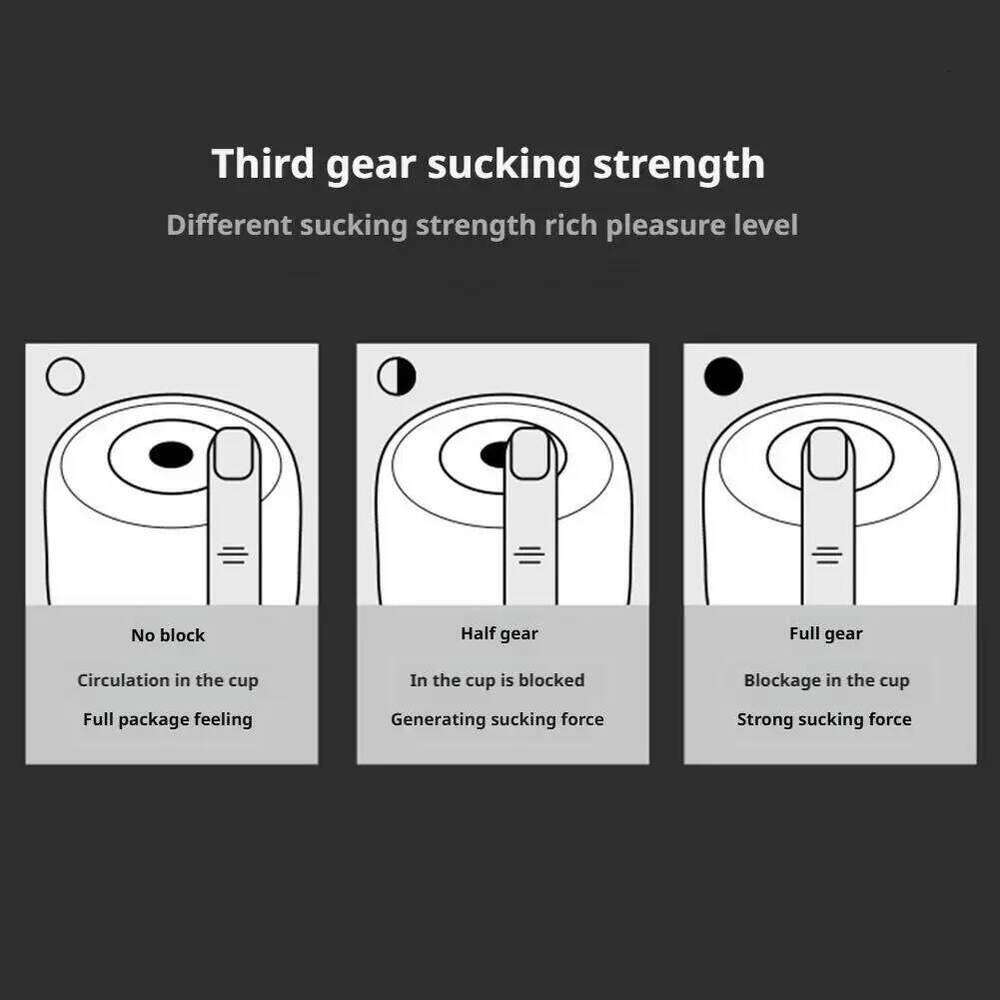 Third gear sucking strength

Different sucking strength rich pleasure level

No block

Circulation in the cup

Full package feeling

Half gear

In the cup is blocked

Generating sucking force

Full gear

Blockage in the cup

Strong sucking force