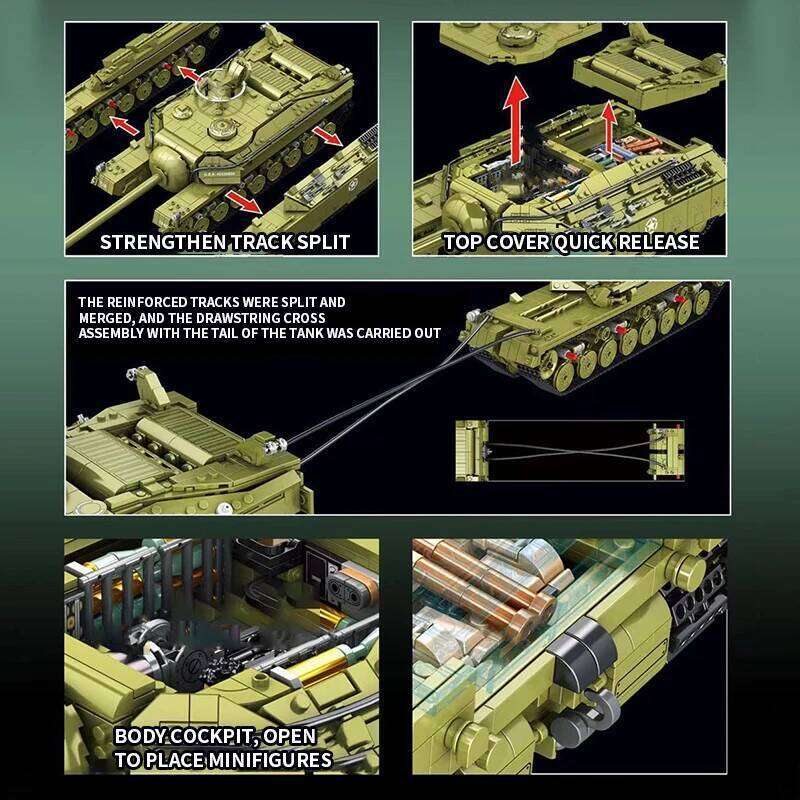 STRENGTHEN TRACK SPLIT

TOP COVER QUICK RELEASE

THE REINFORCED TRACKS WERE SPLIT AND MERGED, AND THE DRAWSTRING CROSS ASSEMBLY WITH THE TAIL OF THE TANK WAS CARRIED OUT

BODY COCKPIT, OPEN TO PLACE MINIFIGURES