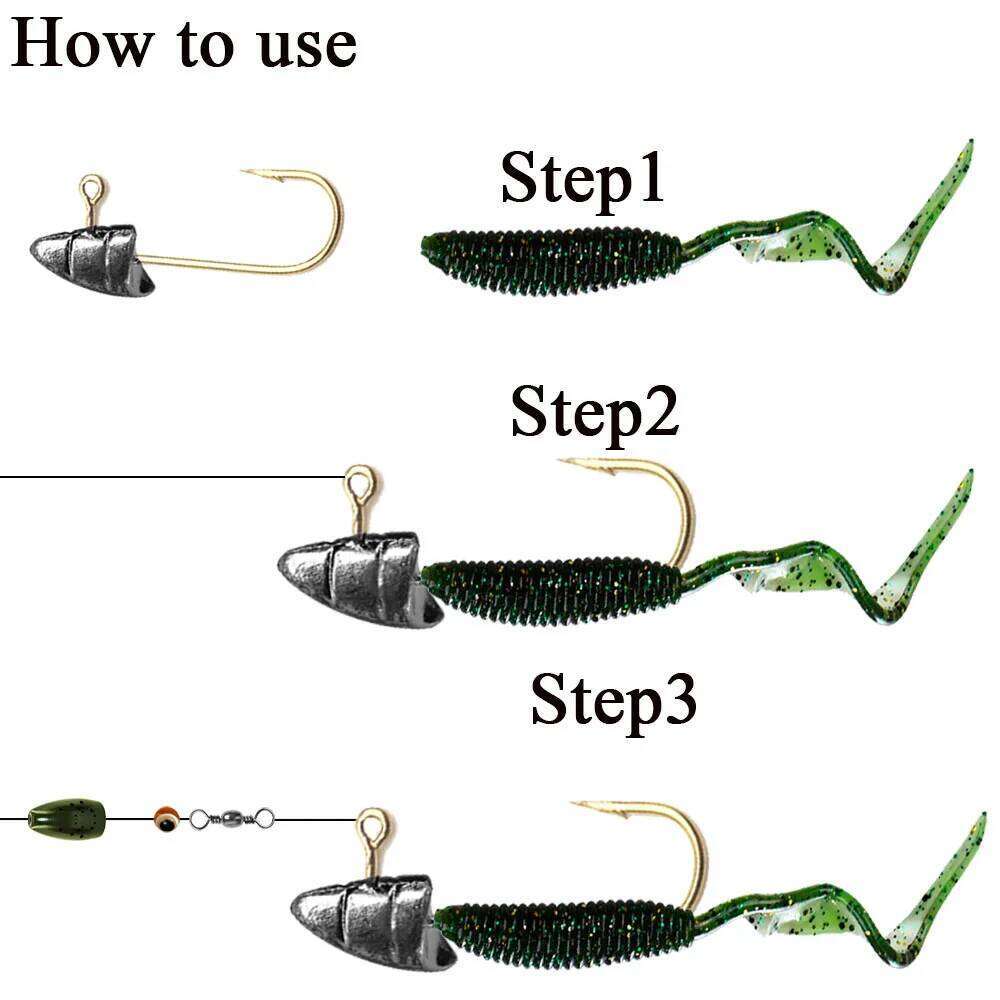 How to use

Step1

Step2

Step3