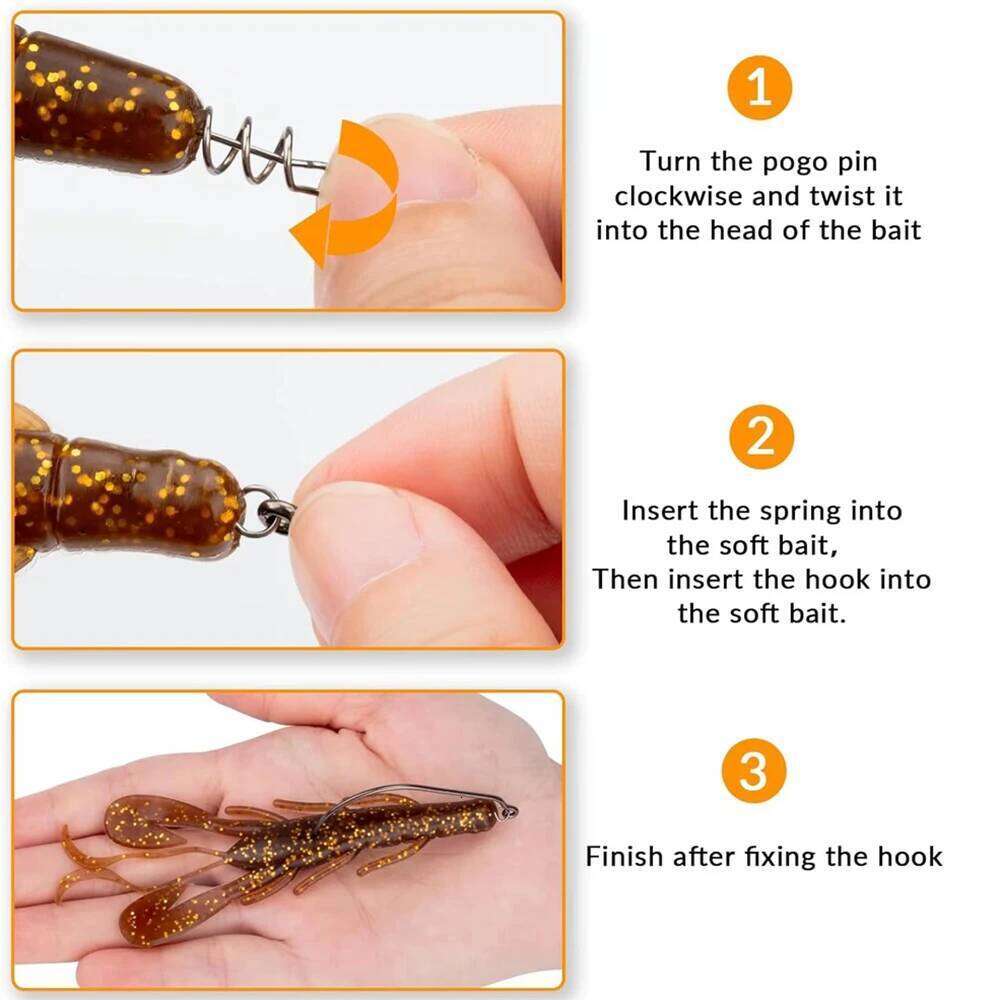 1

Turn the pogo pin clockwise and twist it into the head of the bait

2

Insert the spring into the soft bait,
Then insert the hook into the soft bait.

3

Finish after fixing the hook