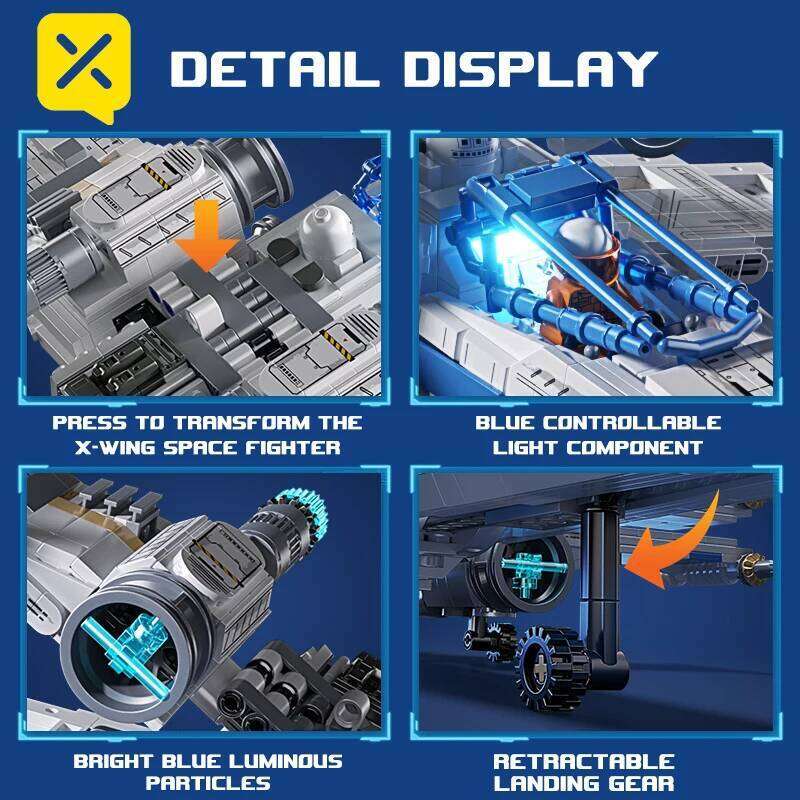 DETAIL DISPLAY

PRESS TO TRANSFORM THE X-WING SPACE FIGHTER

BLUE CONTROLLABLE LIGHT COMPONENT

BRIGHT BLUE LUMINOUS PARTICLES

RETRACTABLE LANDING GEAR