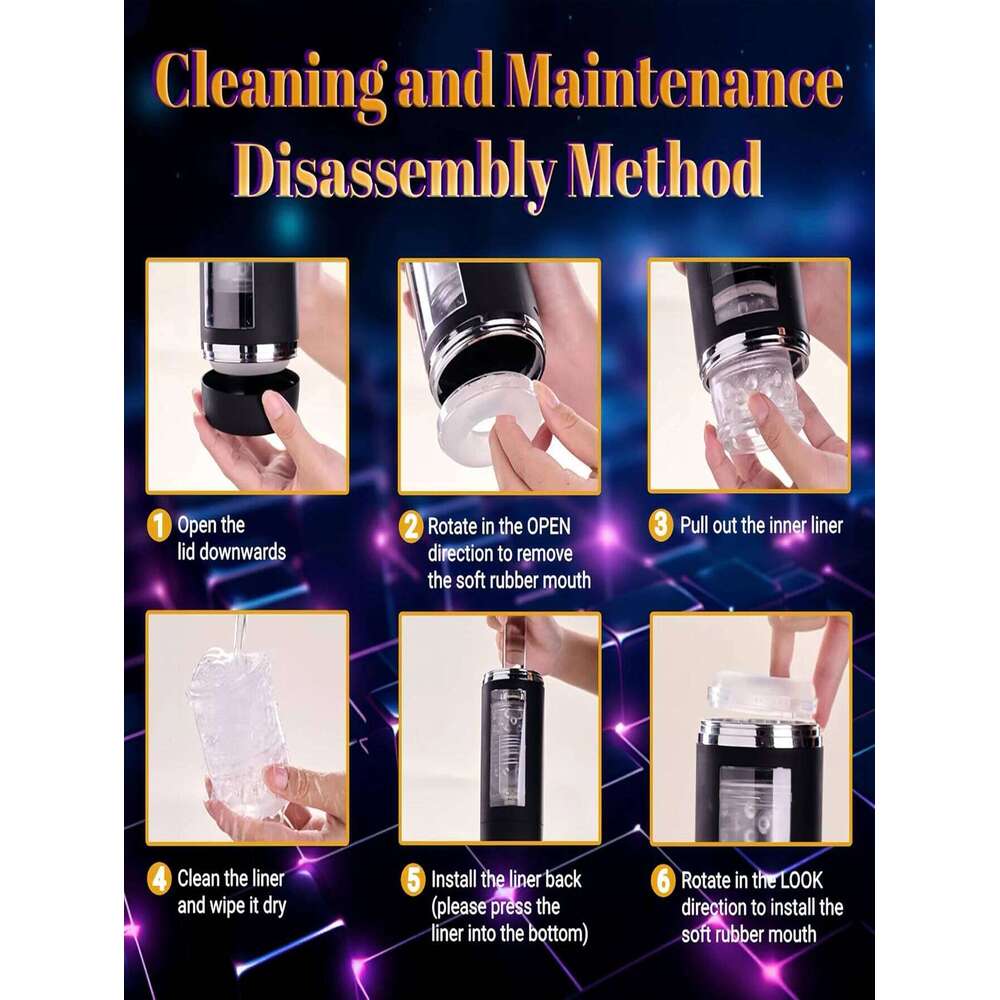 Cleaning and Maintenance Disassembly Method

1 Open the lid downwards

2 Rotate in the OPEN direction to remove the soft rubber mouth

3 Pull out the inner liner

4 Clean the liner and wipe it dry

5 Install the liner back (please press the liner into the bottom)

6 Rotate in the LOOK direction to install the soft rubber mouth