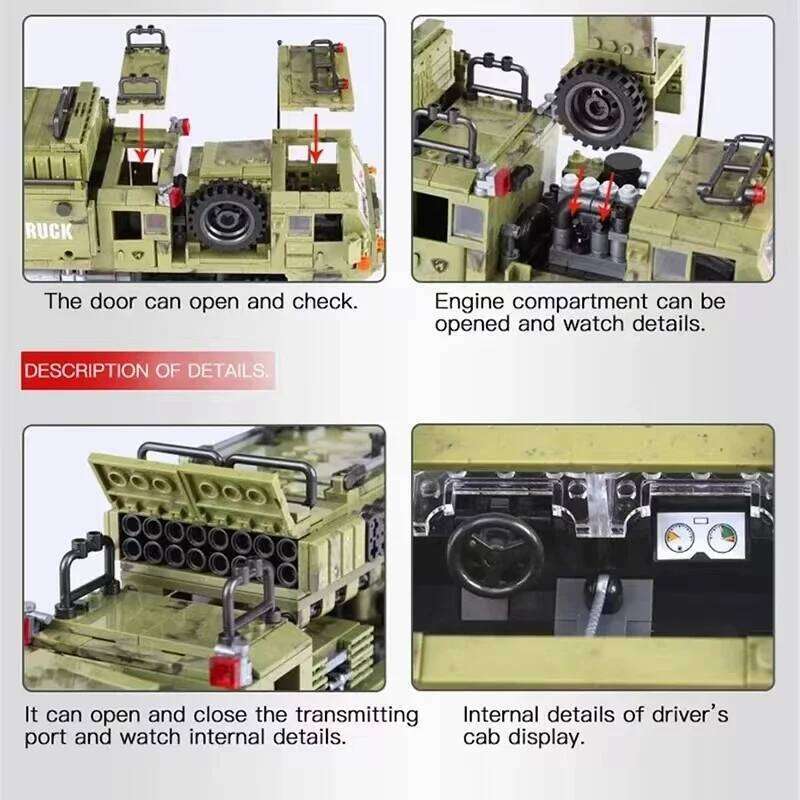 RUCK

The door can open and check.

Engine compartment can be opened and watch details.

DESCRIPTION OF DETAILS.

It can open and close the transmitting port and watch internal details.

Internal details of driver's cab display.