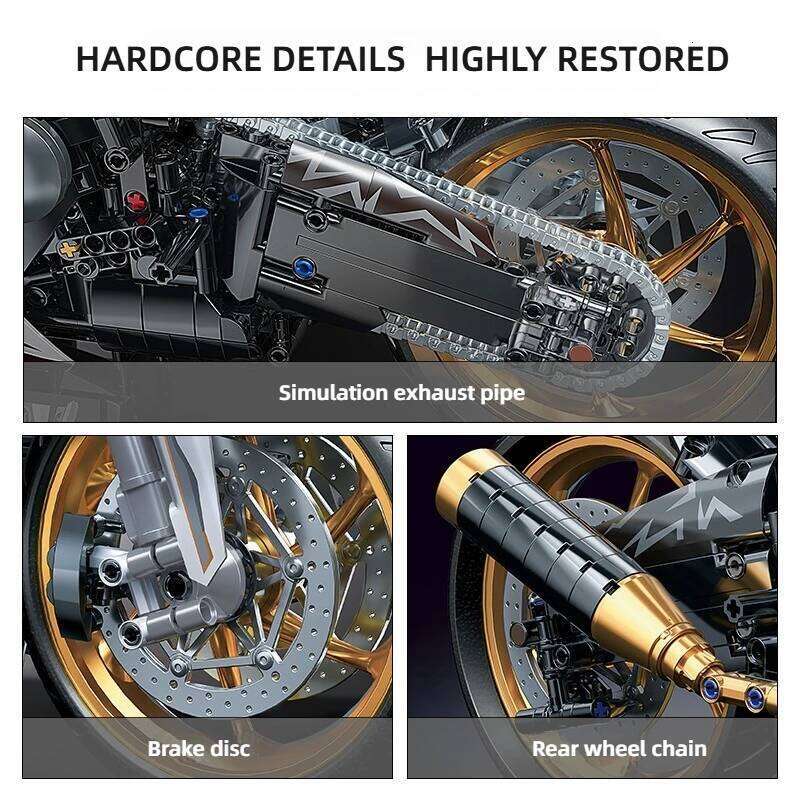 HARDCORE DETAILS  HIGHLY RESTORED

Simulation exhaust pipe

Brake disc

Rear wheel chain