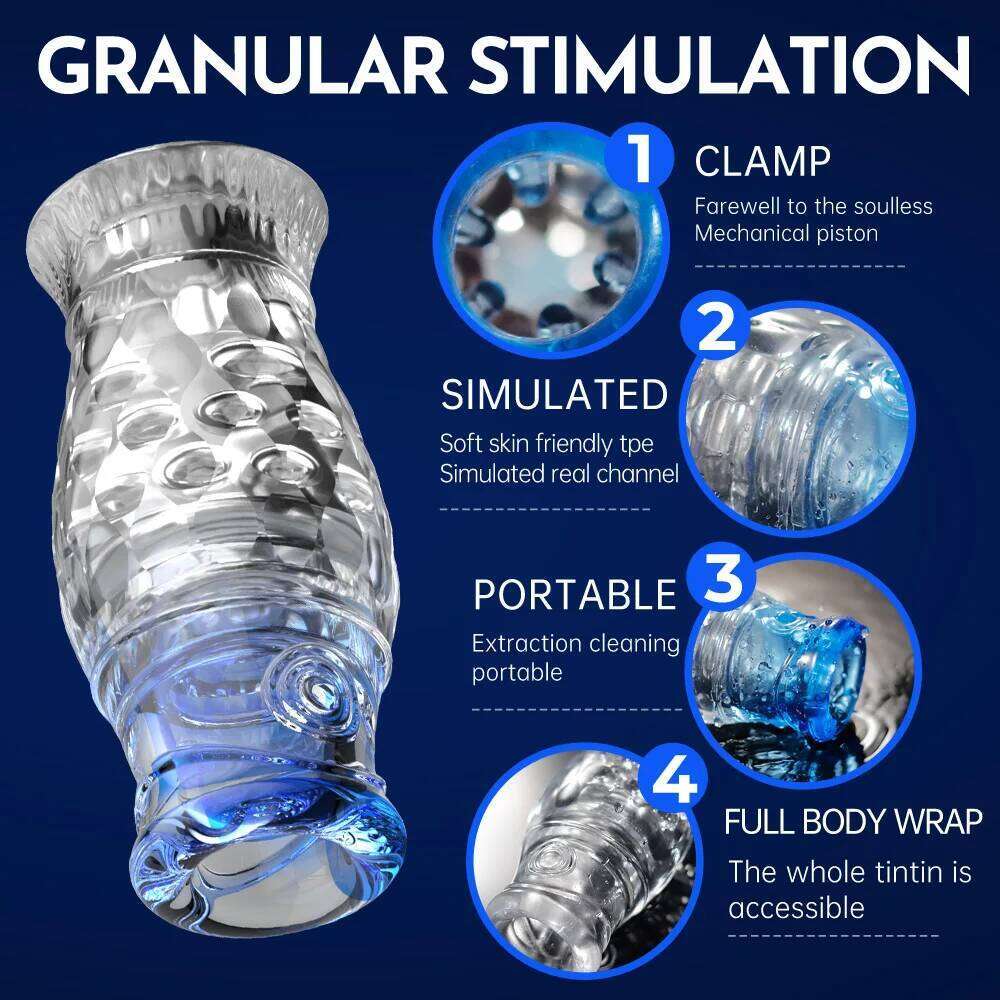 GRANULAR STIMULATION

1 CLAMP

Farewell to the soulless Mechanical piston

2

SIMULATED

Soft skin friendly tpe Simulated real channel

3

PORTABLE

Extraction cleaning portable

4

FULL BODY WRAP

The whole tintin is accessible