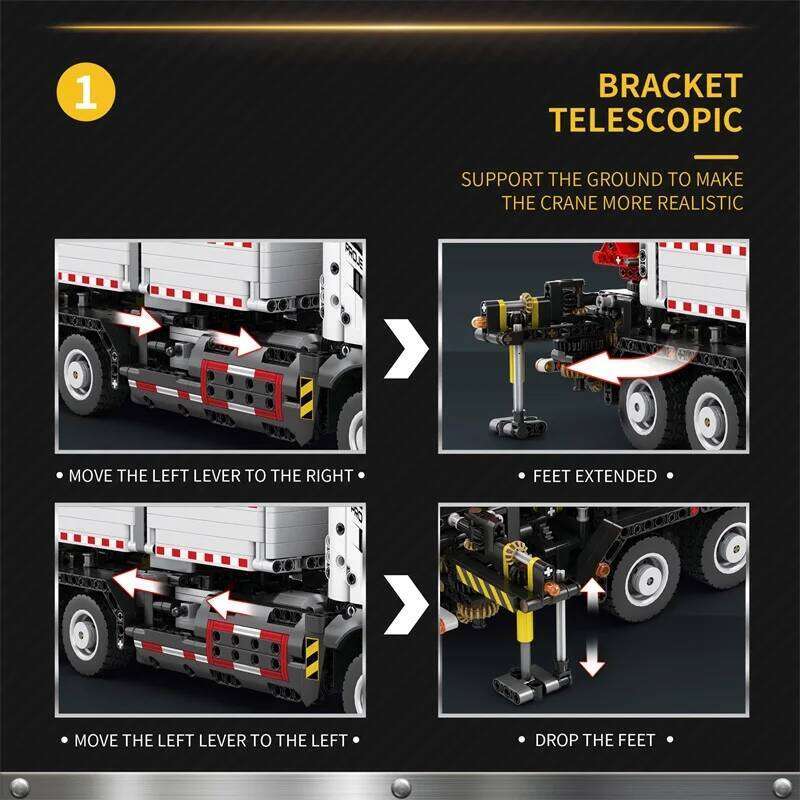 1

BRACKET TELESCOPIC

SUPPORT THE GROUND TO MAKE THE CRANE MORE REALISTIC

• MOVE THE LEFT LEVER TO THE RIGHT •

• FEET EXTENDED •

• MOVE THE LEFT LEVER TO THE LEFT •

• DROP THE FEET •