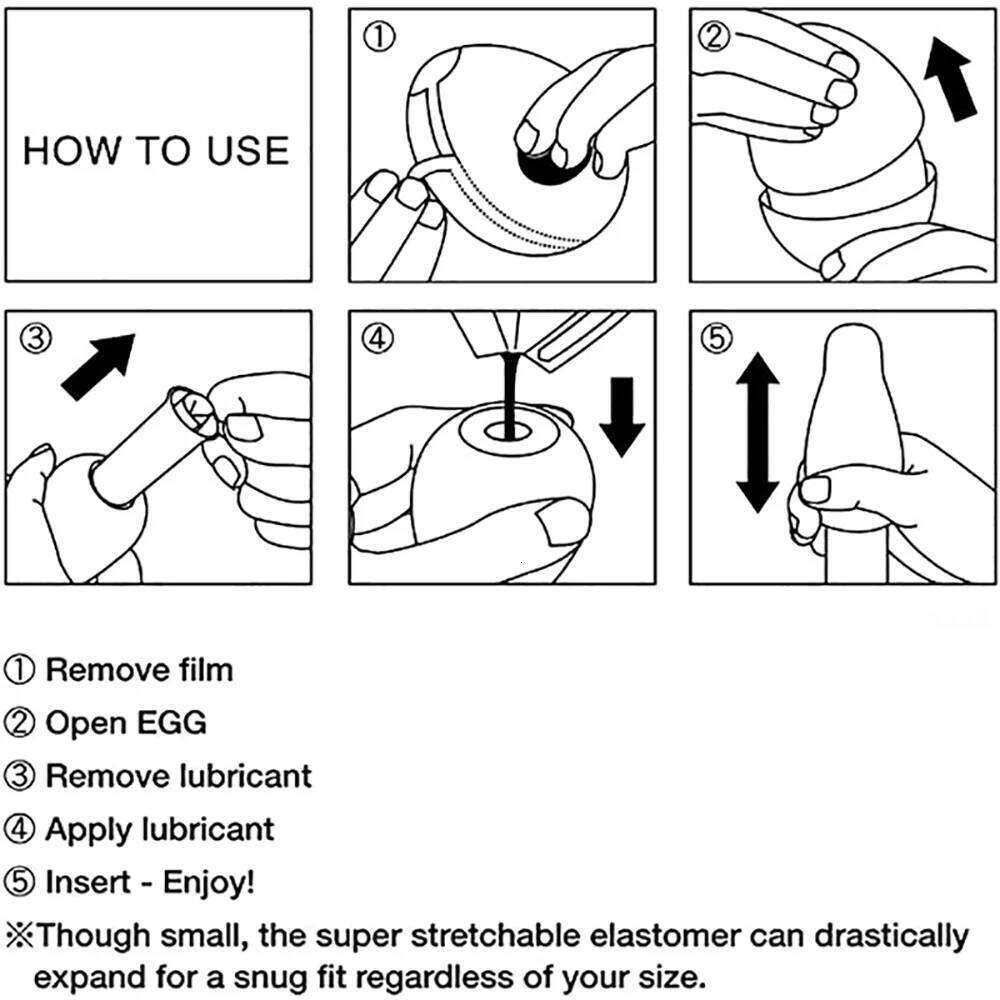 HOW TO USE

①

②

③

④

⑤

① Remove film
② Open EGG
③ Remove lubricant
④ Apply lubricant
⑤ Insert - Enjoy!
※Though small, the super stretchable elastomer can drastically expand for a snug fit regardless of your size.