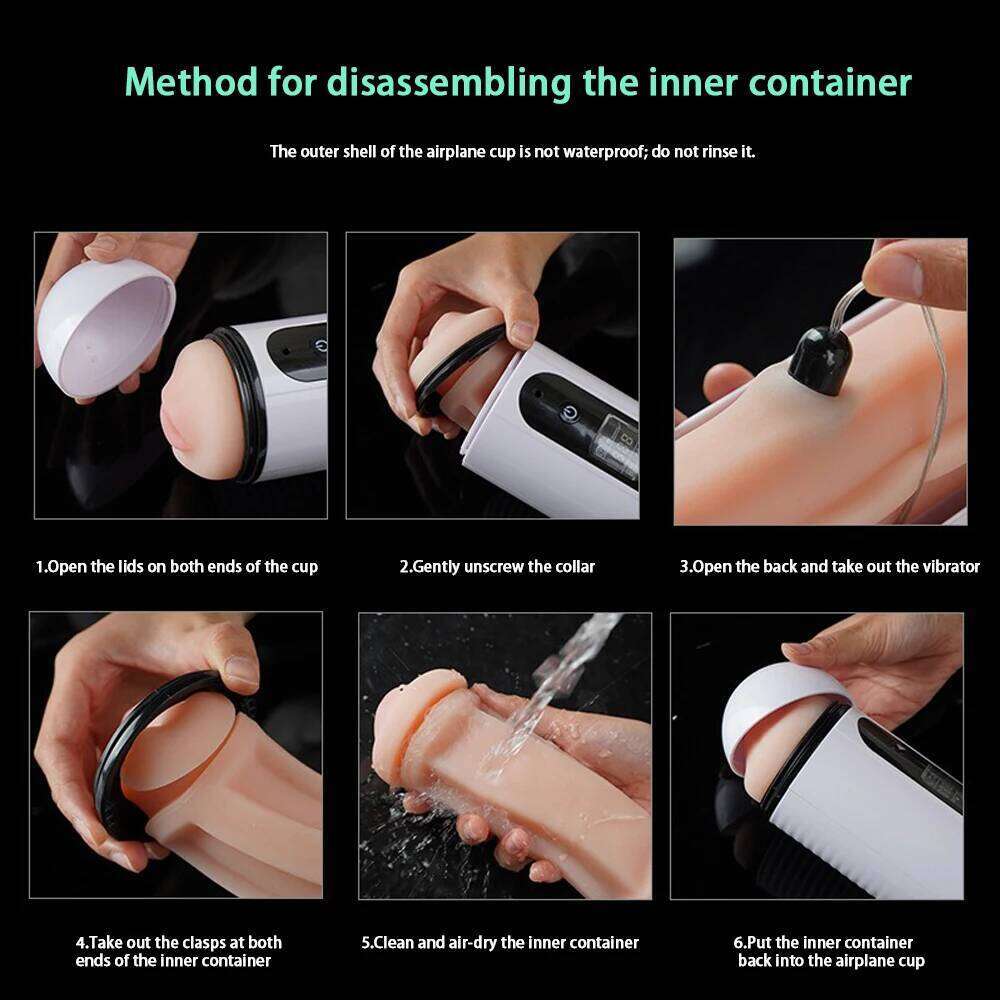 Method for disassembling the inner container

The outer shell of the airplane cup is not waterproof; do not rinse it.

1.Open the lids on both ends of the cup

2.Gently unscrew the collar

3.Open the back and take out the vibrator

4.Take out the clasps at both ends of the inner container

5.Clean and air-dry the inner container

6.Put the inner container back into the airplane cup