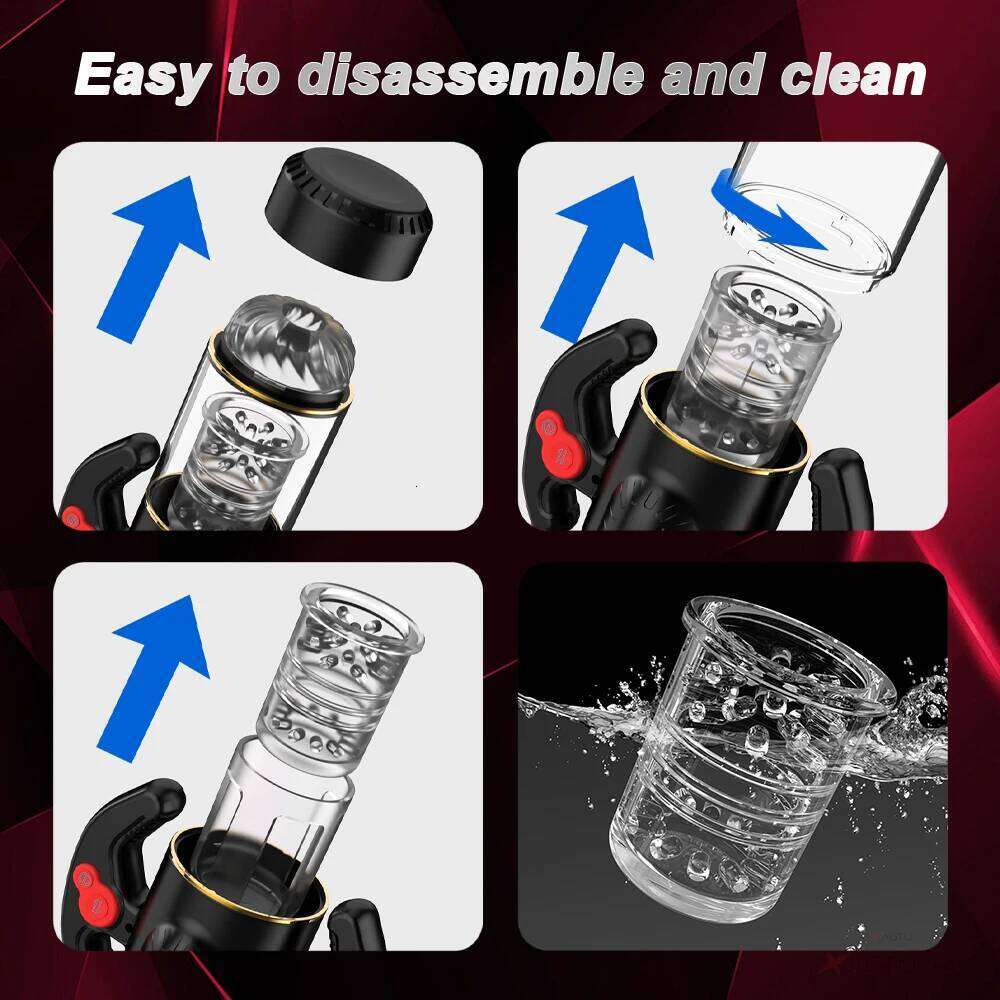 Easy to disassemble and clean