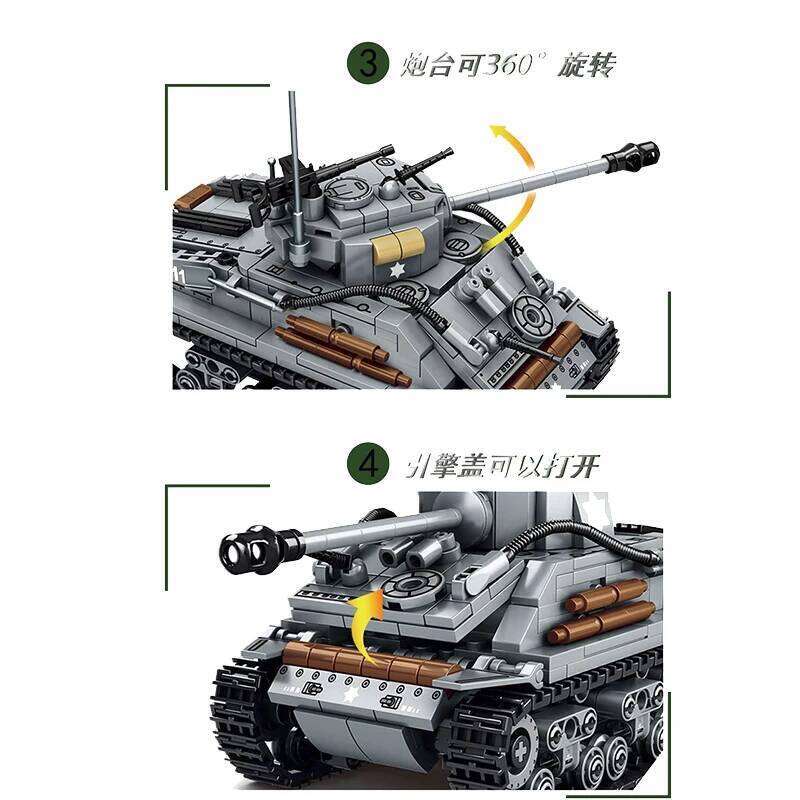 3 炮台可360° 旋转

4 引擎盖可以打开