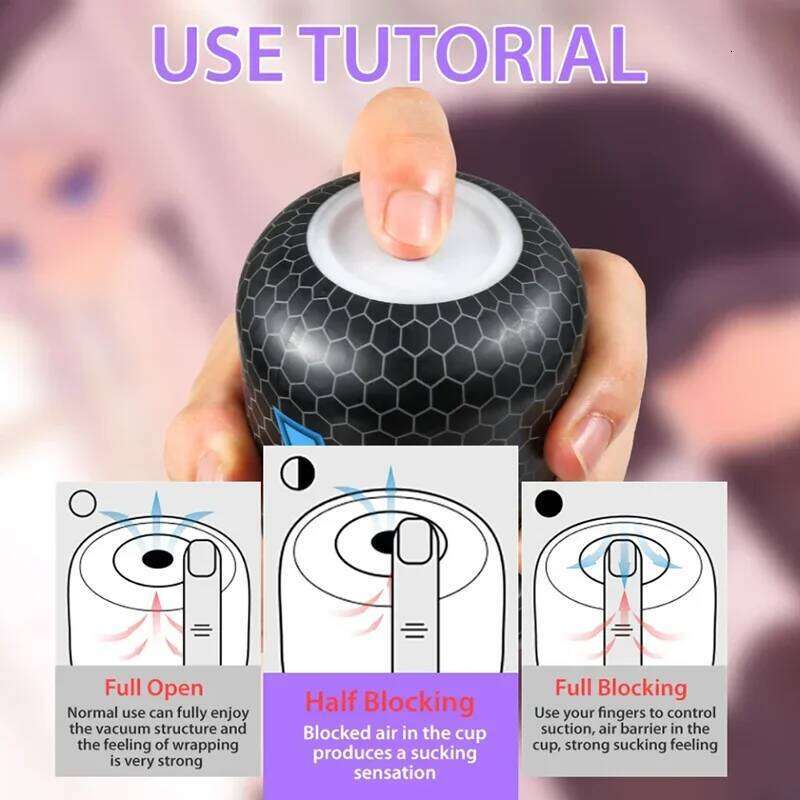 USE TUTORIAL

Full Open
Normal use can fully enjoy the vacuum structure and the feeling of wrapping is very strong

Half Blocking
Blocked air in the cup produces a sucking sensation

Full Blocking
Use your fingers to control suction, air barrier in the cup, strong sucking feeling