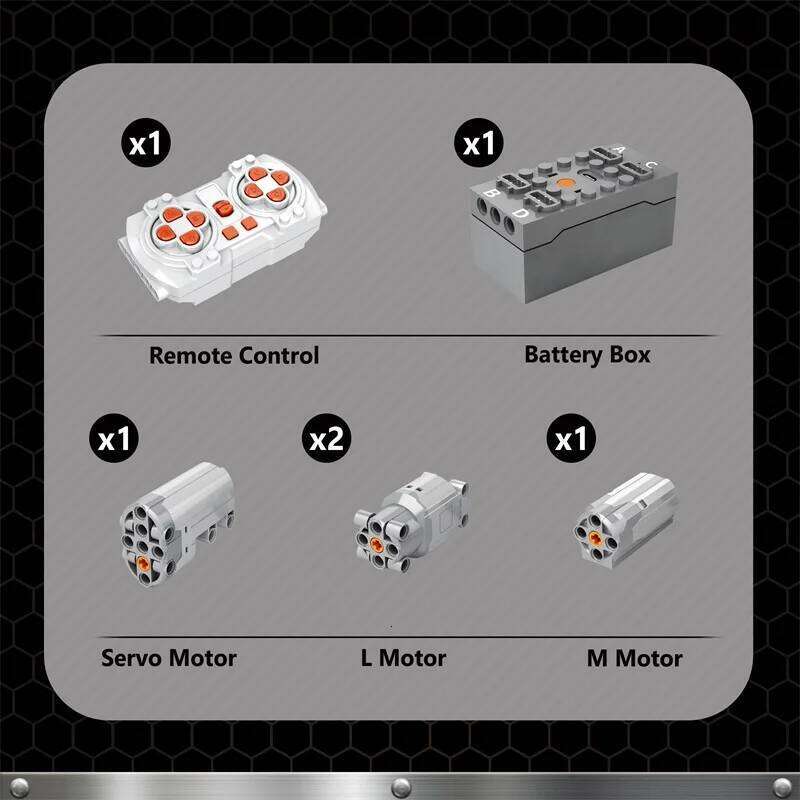 x1

x1

A C B D

Remote Control

Battery Box

x1

x2

x1

Servo Motor

L Motor

M Motor