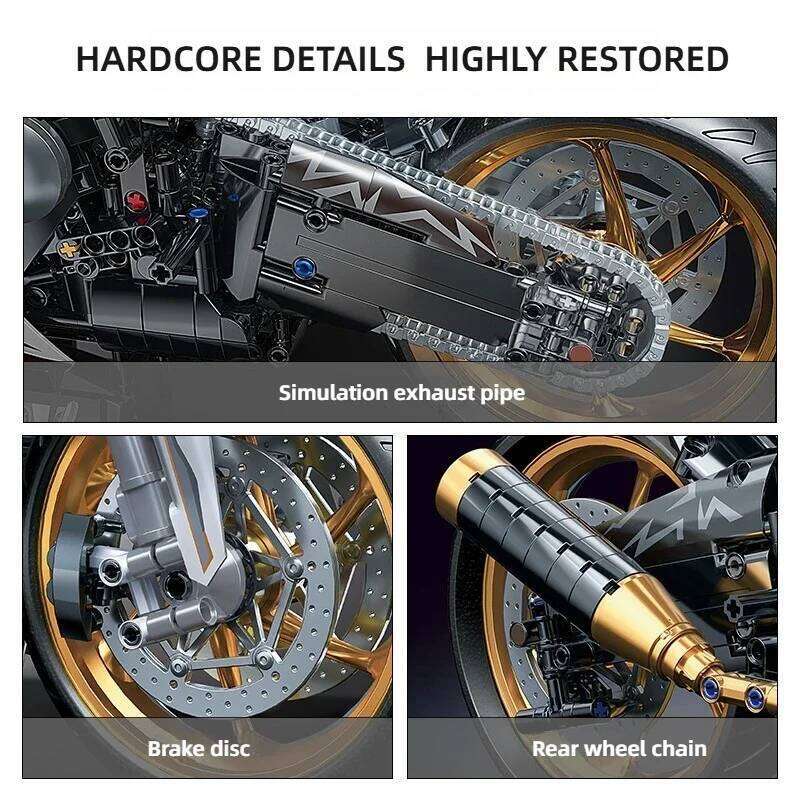 HARDCORE DETAILS  HIGHLY RESTORED

Simulation exhaust pipe

Brake disc

Rear wheel chain