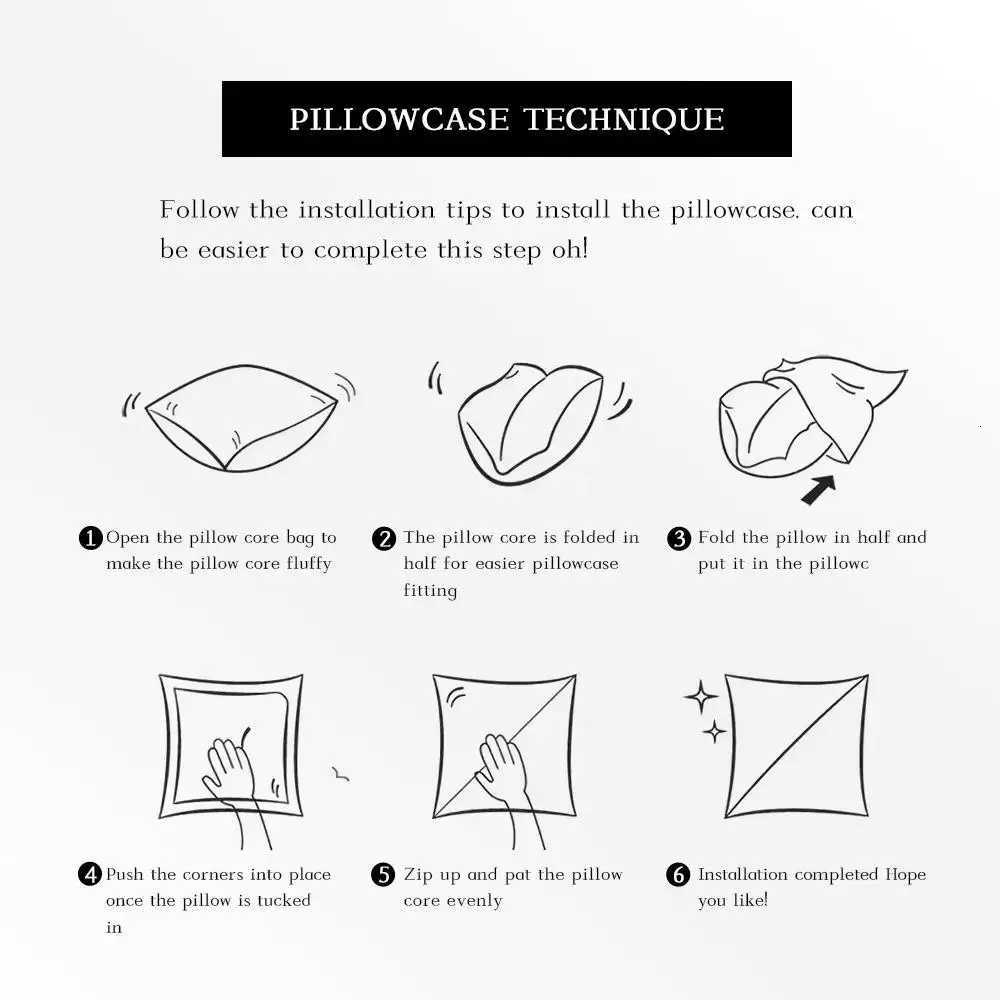 PILLOWCASE TECHNIQUE

Follow the installation tips to install the pillowcase. can be easier to complete this step oh!

1 Open the pillow core bag to make the pillow core fluffy

2 The pillow core is folded in half for easier pillowcase fitting

3 Fold the pillow in half and put it in the pillowc

4 Push the corners into place once the pillow is tucked in

5 Zip up and pat the pillow core evenly

6 Installation completed Hope you like!