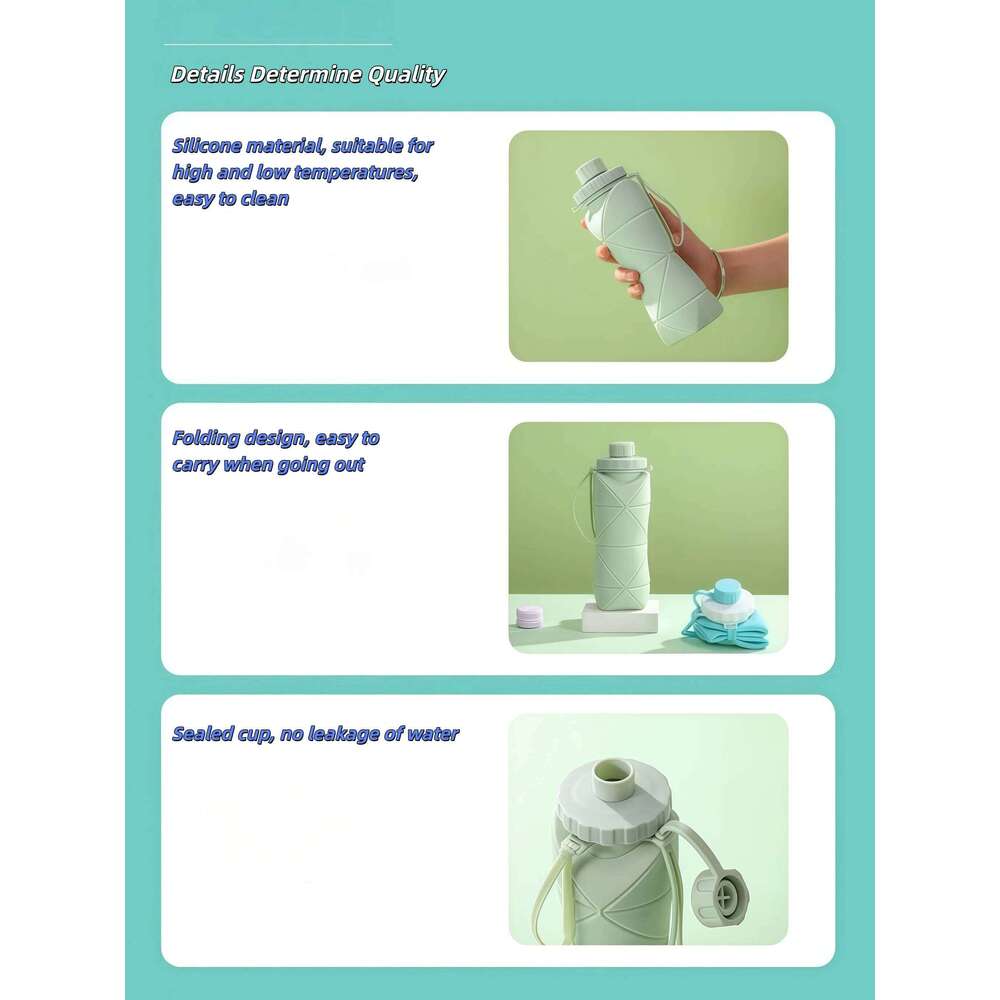 Details Determine Quality

Silicone material, suitable for high and low temperatures, easy to clean

Folding design, easy to carry when going out

Sealed cup, no leakage of water