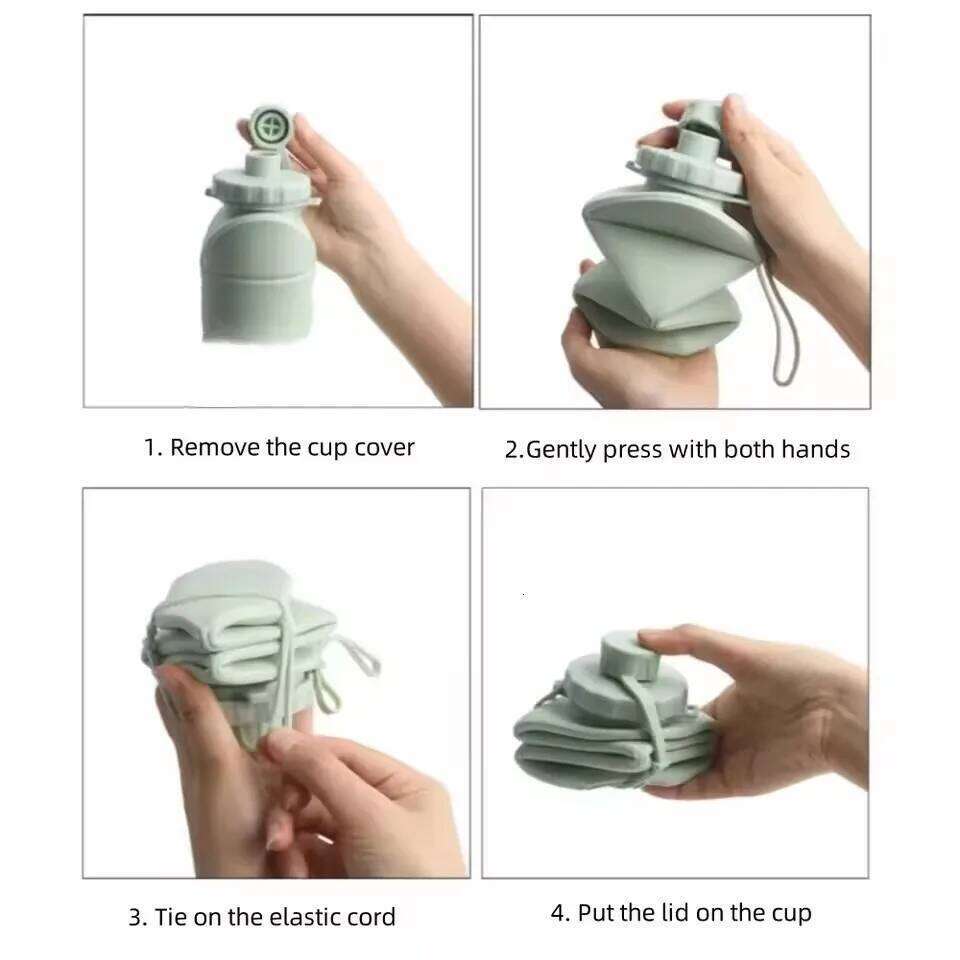 1. Remove the cup cover

2.Gently press with both hands

3. Tie on the elastic cord

4. Put the lid on the cup