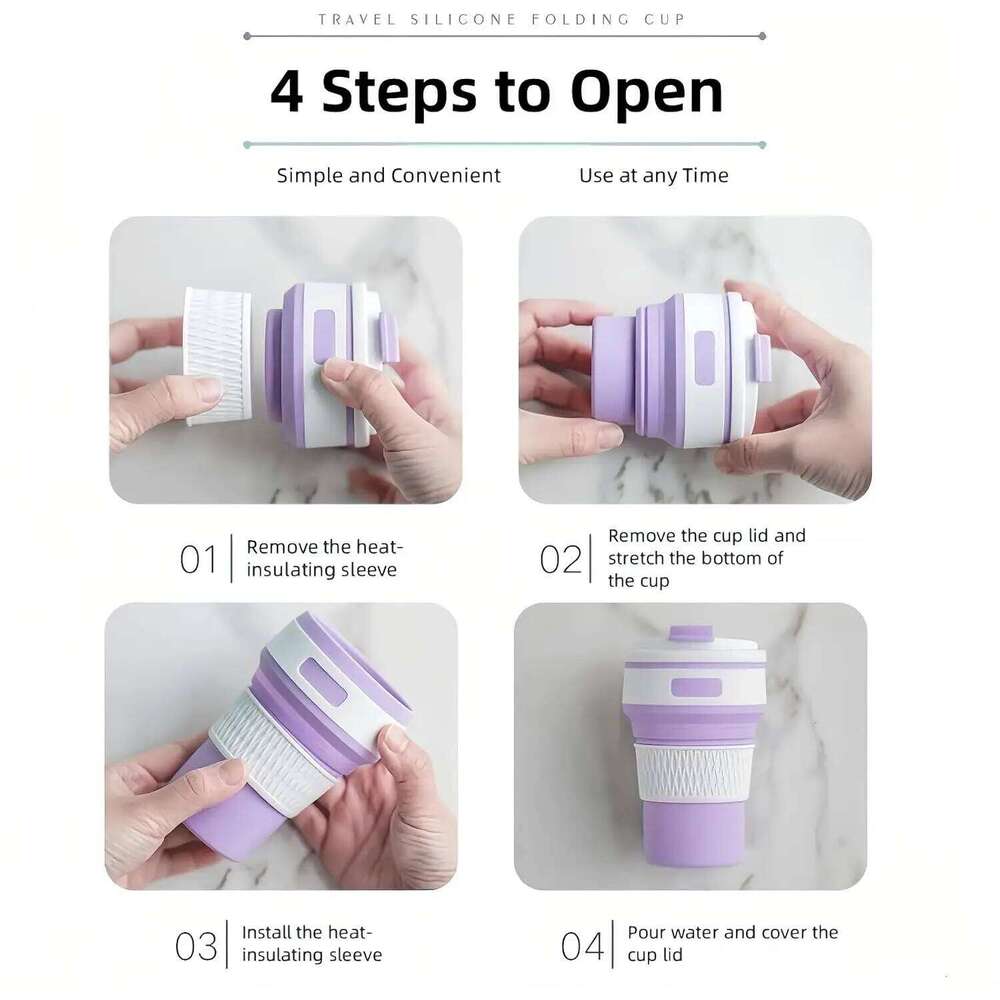 TRAVEL SILICONE FOLDING CUP

4 Steps to Open

Simple and Convenient

Use at any Time

01 Remove the heat-insulating sleeve

02 Remove the cup lid and stretch the bottom of the cup

03 Install the heat-insulating sleeve

04 Pour water and cover the cup lid