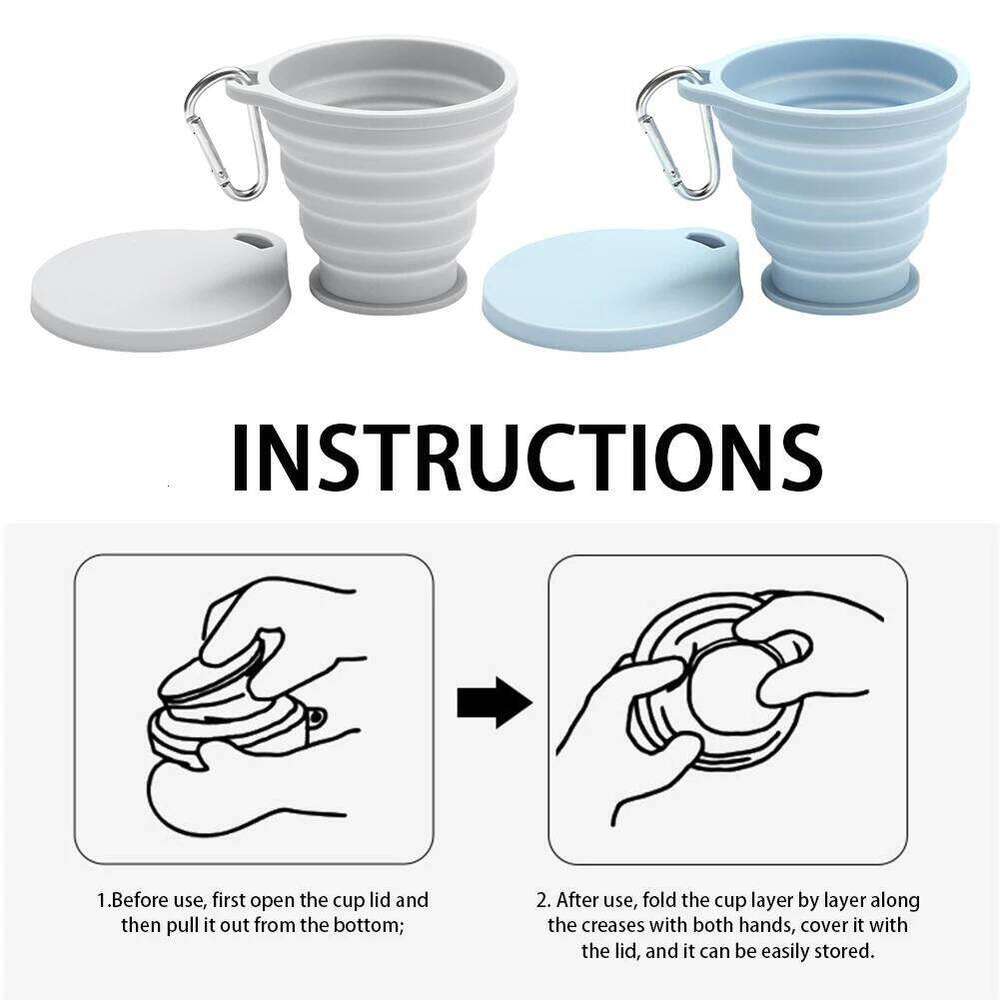 INSTRUCTIONS

1.Before use, first open the cup lid and then pull it out from the bottom;

2. After use, fold the cup layer by layer along the creases with both hands, cover it with the lid, and it can be easily stored.