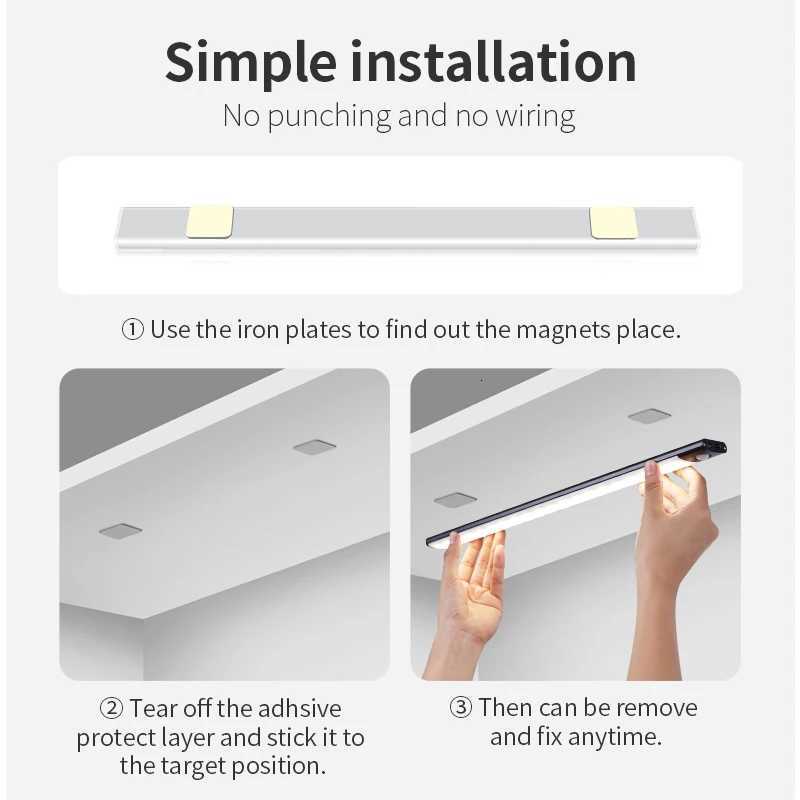 Simple installation

No punching and no wiring

① Use the iron plates to find out the magnets place.

② Tear off the adhsive protect layer and stick it to the target position.

③ Then can be remove and fix anytime.