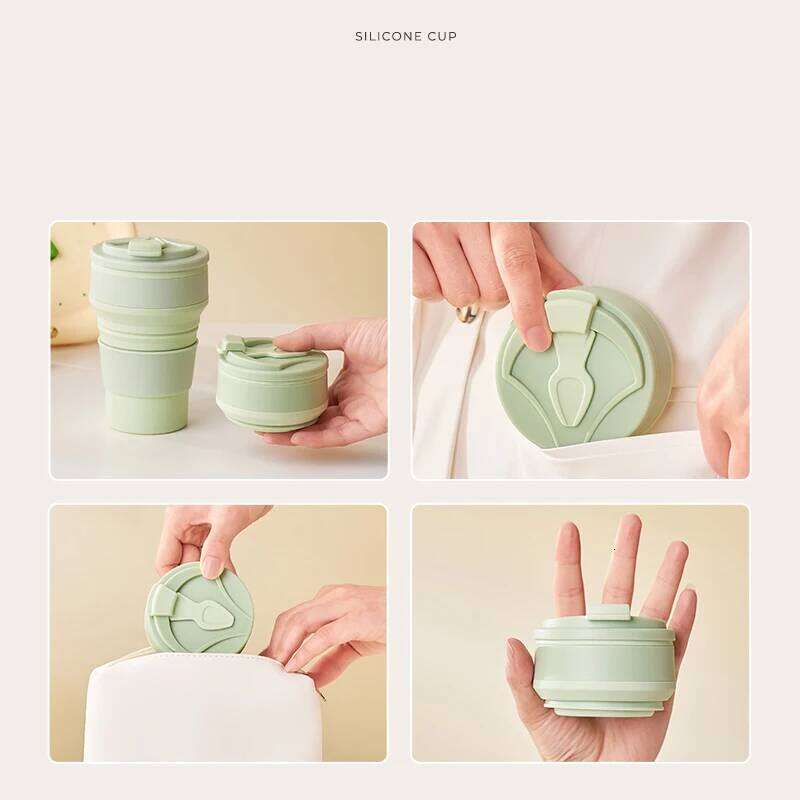 SILICONE CUP