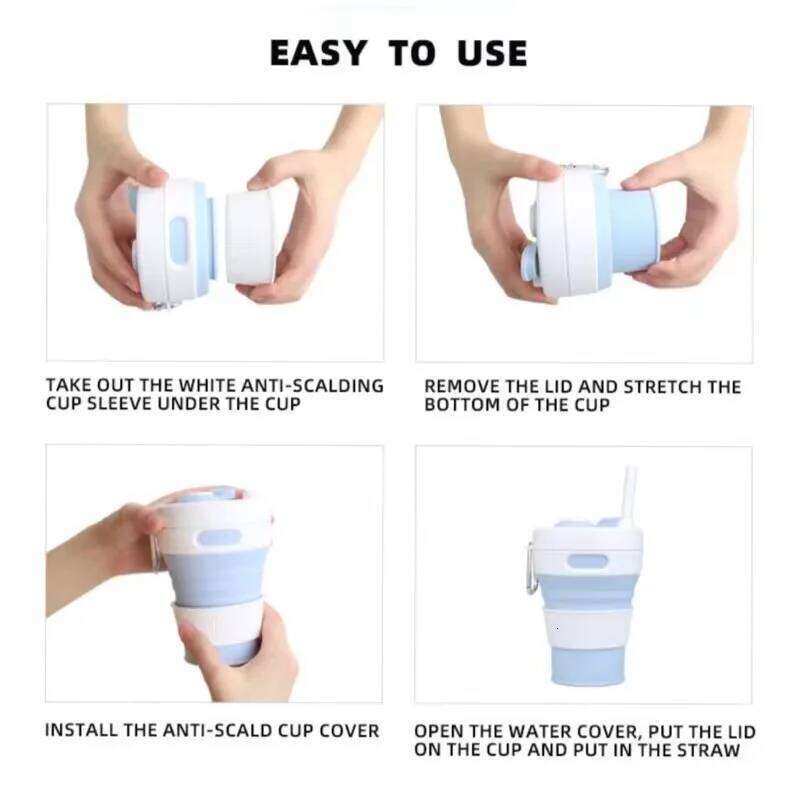 EASY TO USE

TAKE OUT THE WHITE ANTI-SCALDING CUP SLEEVE UNDER THE CUP

REMOVE THE LID AND STRETCH THE BOTTOM OF THE CUP

INSTALL THE ANTI-SCALD CUP COVER

OPEN THE WATER COVER, PUT THE LID ON THE CUP AND PUT IN THE STRAW