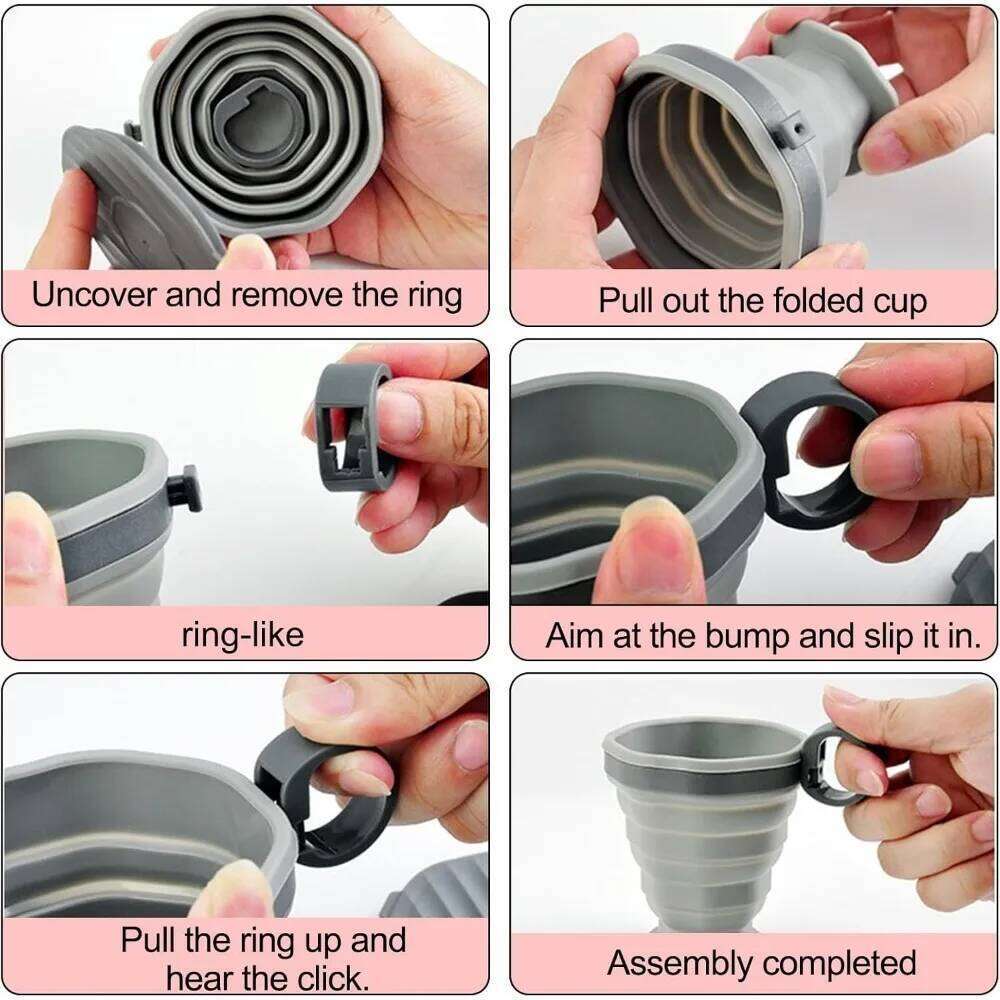 Uncover and remove the ring

Pull out the folded cup

ring-like

Aim at the bump and slip it in.

Pull the ring up and hear the click.

Assembly completed