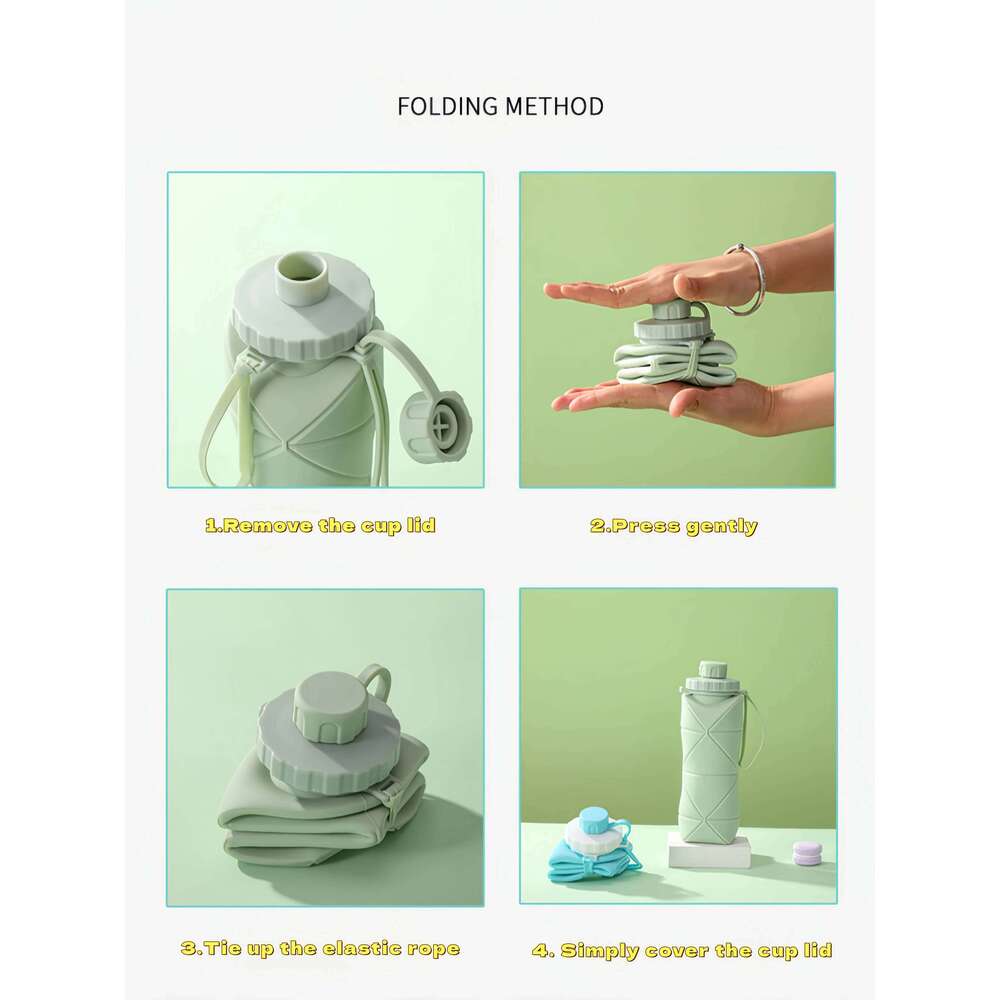 FOLDING METHOD

1.Remove the cup lid

2.Press gently

3.Tie up the elastic rope

4. Simply cover the cup lid