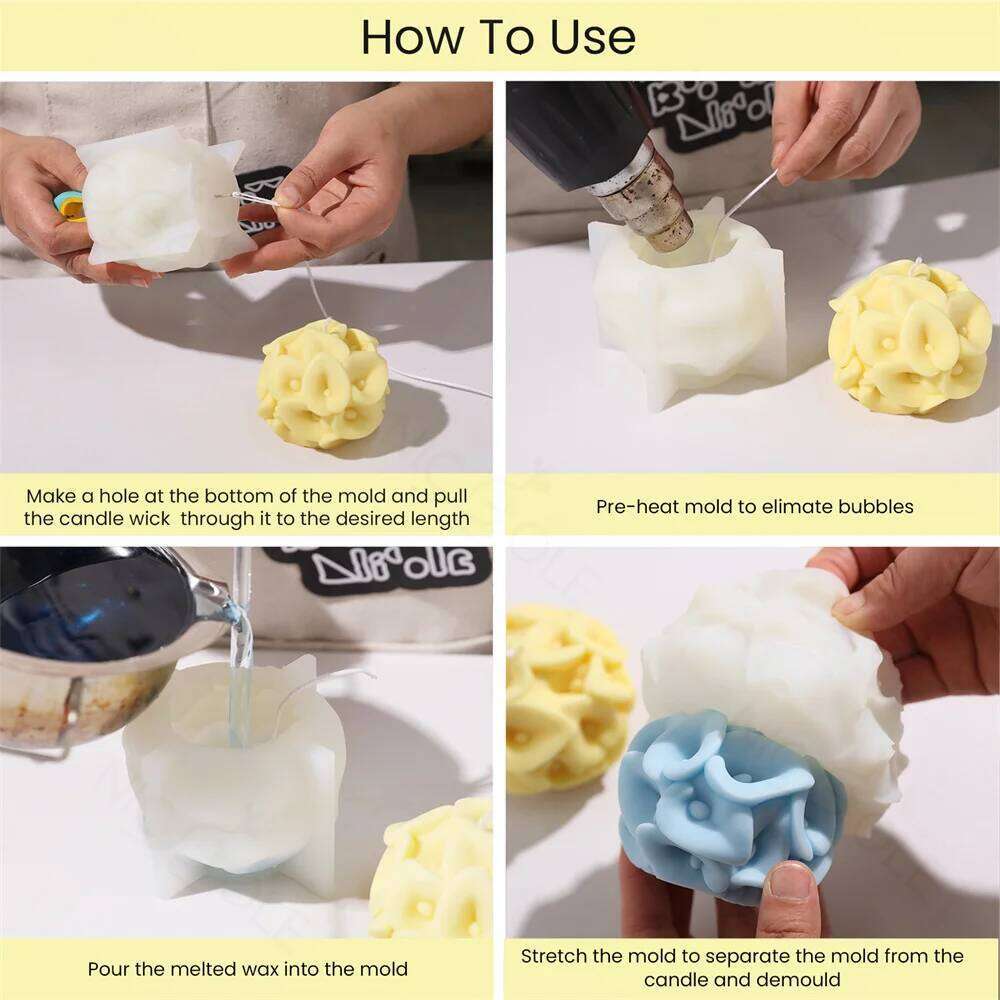 How To Use

Make a hole at the bottom of the mold and pull the candle wick through it to the desired length

Pre-heat mold to elimate bubbles

Pour the melted wax into the mold

Stretch the mold to separate the mold from the candle and demould