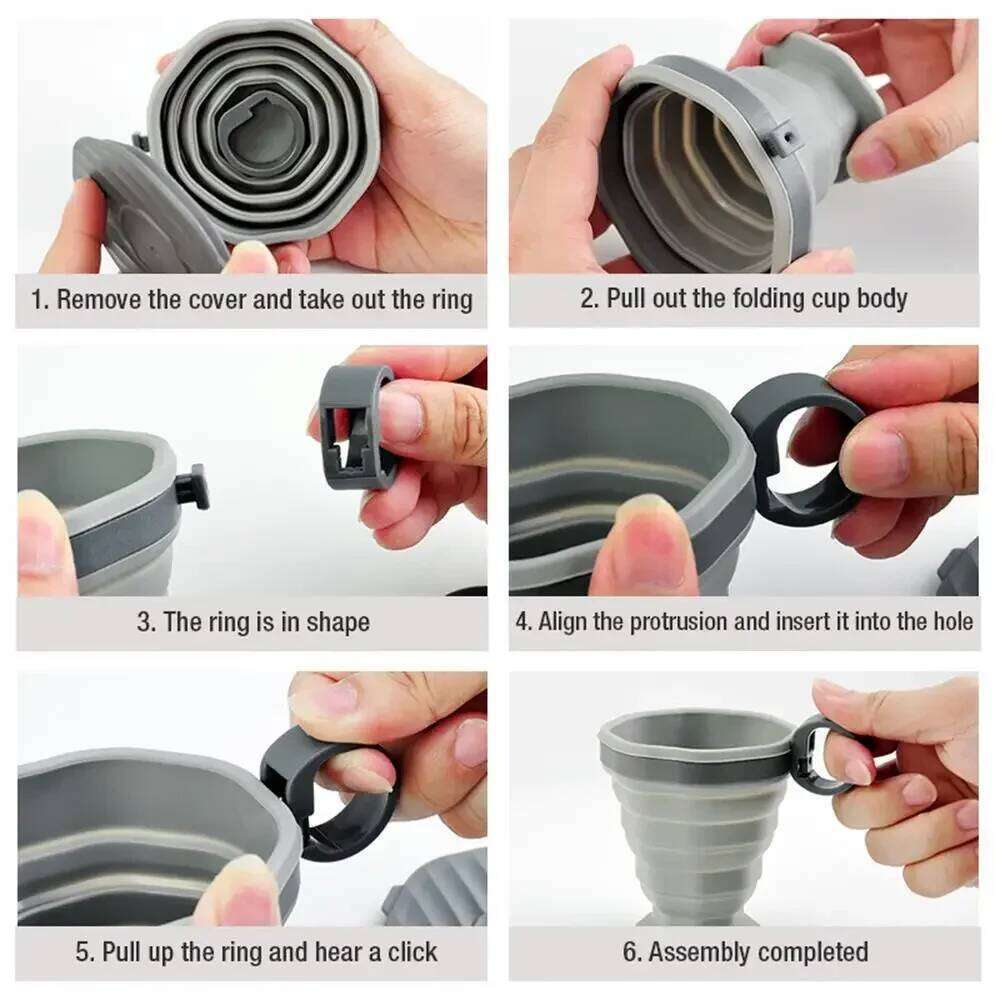 1. Remove the cover and take out the ring

2. Pull out the folding cup body

3. The ring is in shape

4. Align the protrusion and insert it into the hole

5. Pull up the ring and hear a click

6. Assembly completed