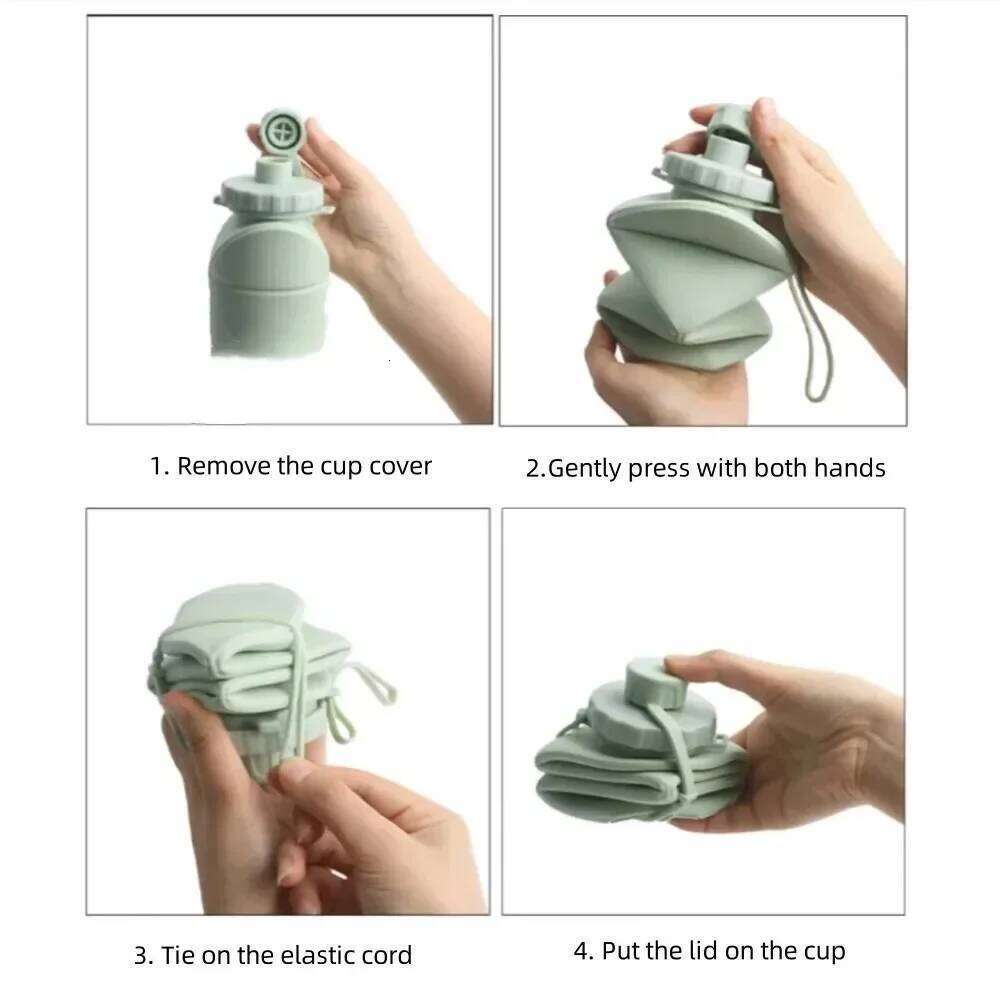 1. Remove the cup cover

2.Gently press with both hands

3. Tie on the elastic cord

4. Put the lid on the cup