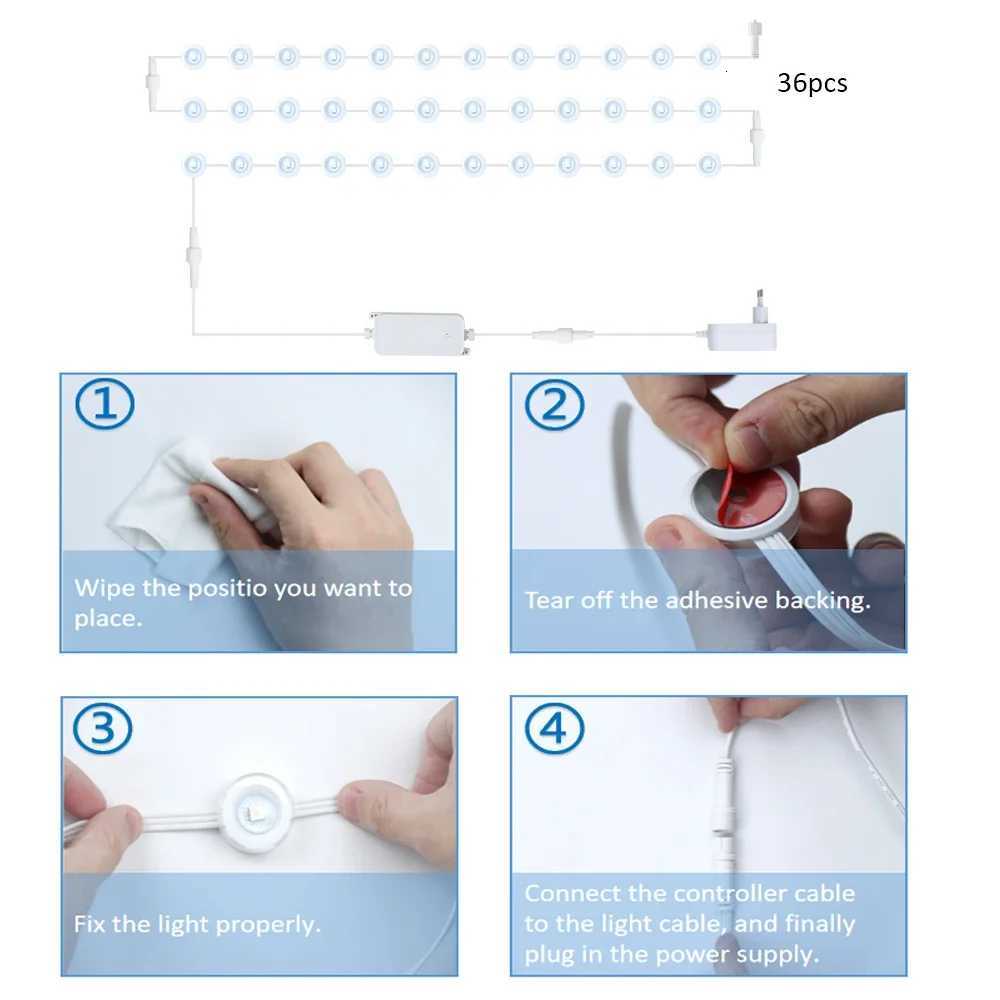 36pcs

①
Wipe the positio you want to place.

②
Tear off the adhesive backing.

③
Fix the light properly.

④
Connect the controller cable to the light cable, and finally plug in the power supply.