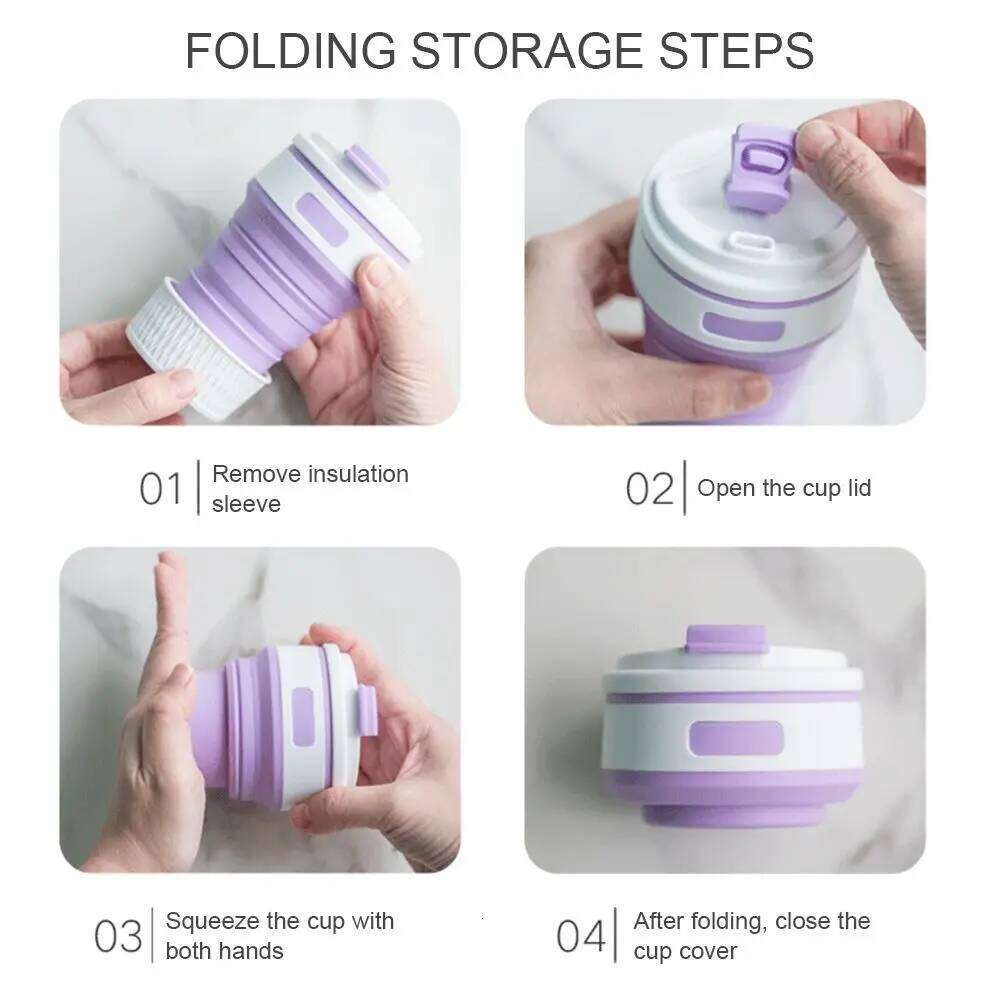 FOLDING STORAGE STEPS

01 Remove insulation sleeve

02 Open the cup lid

03 Squeeze the cup with both hands

04 After folding, close the cup cover