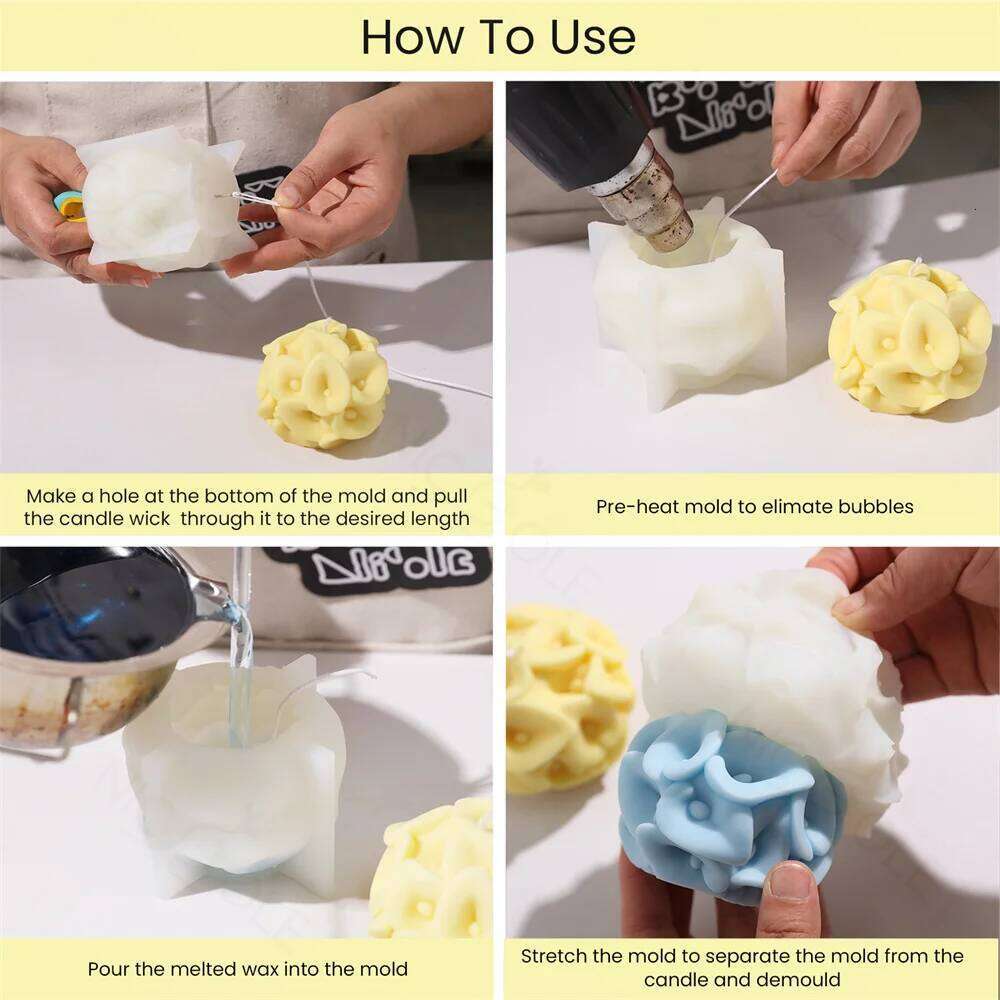 How To Use

Make a hole at the bottom of the mold and pull the candle wick through it to the desired length

Pre-heat mold to elimate bubbles

Pour the melted wax into the mold

Stretch the mold to separate the mold from the candle and demould