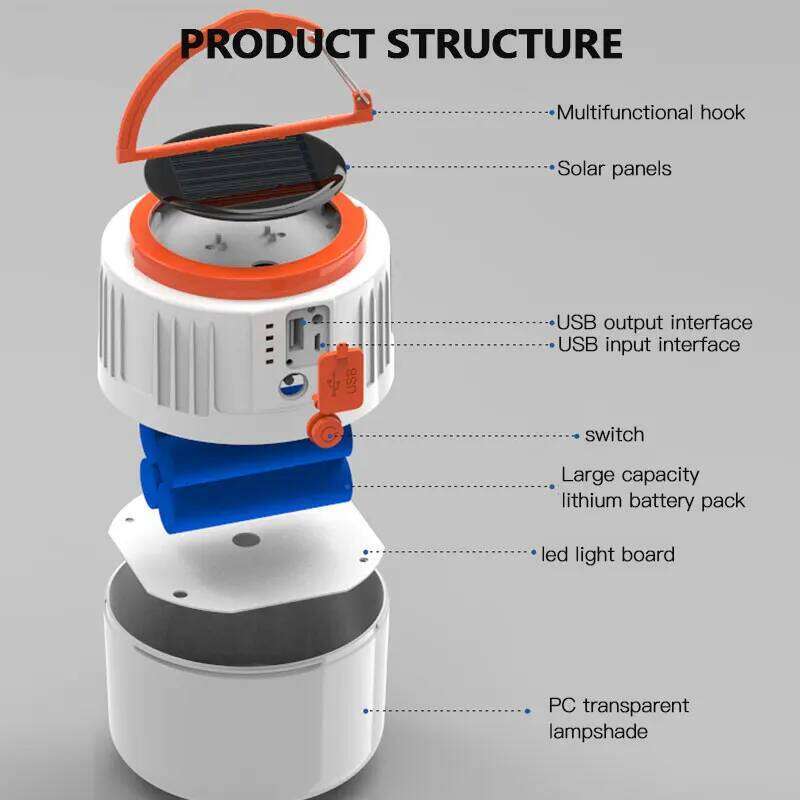 PRODUCT STRUCTURE

Multifunctional hook

Solar panels

USB output interface

USB input interface

USB

switch

Large capacity lithium battery pack

led light board

PC transparent lampshade