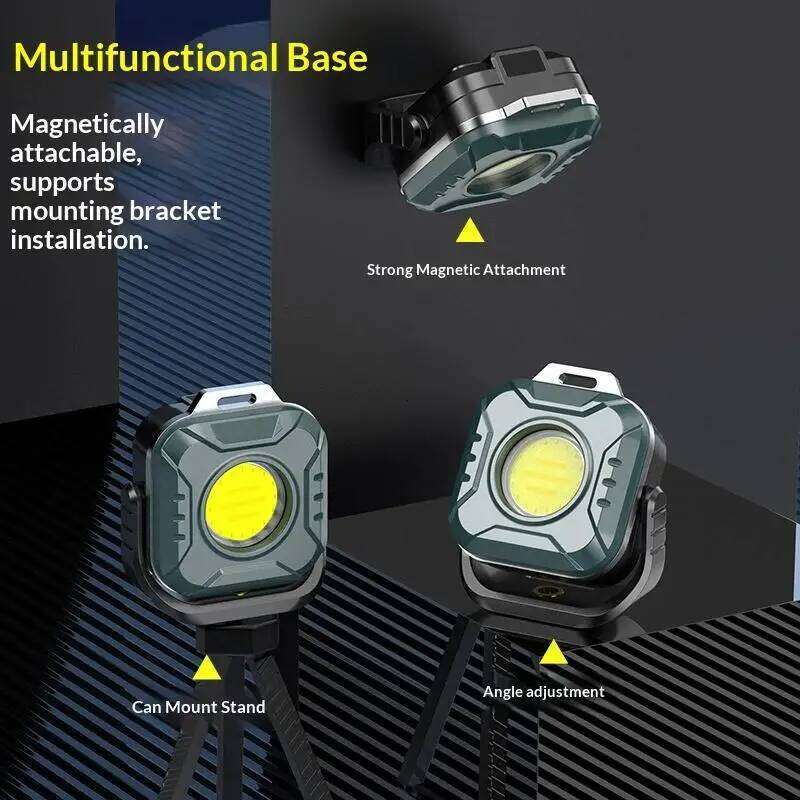 Multifunctional Base

Magnetically attachable, supports mounting bracket installation.

Strong Magnetic Attachment

Can Mount Stand

Angle adjustment