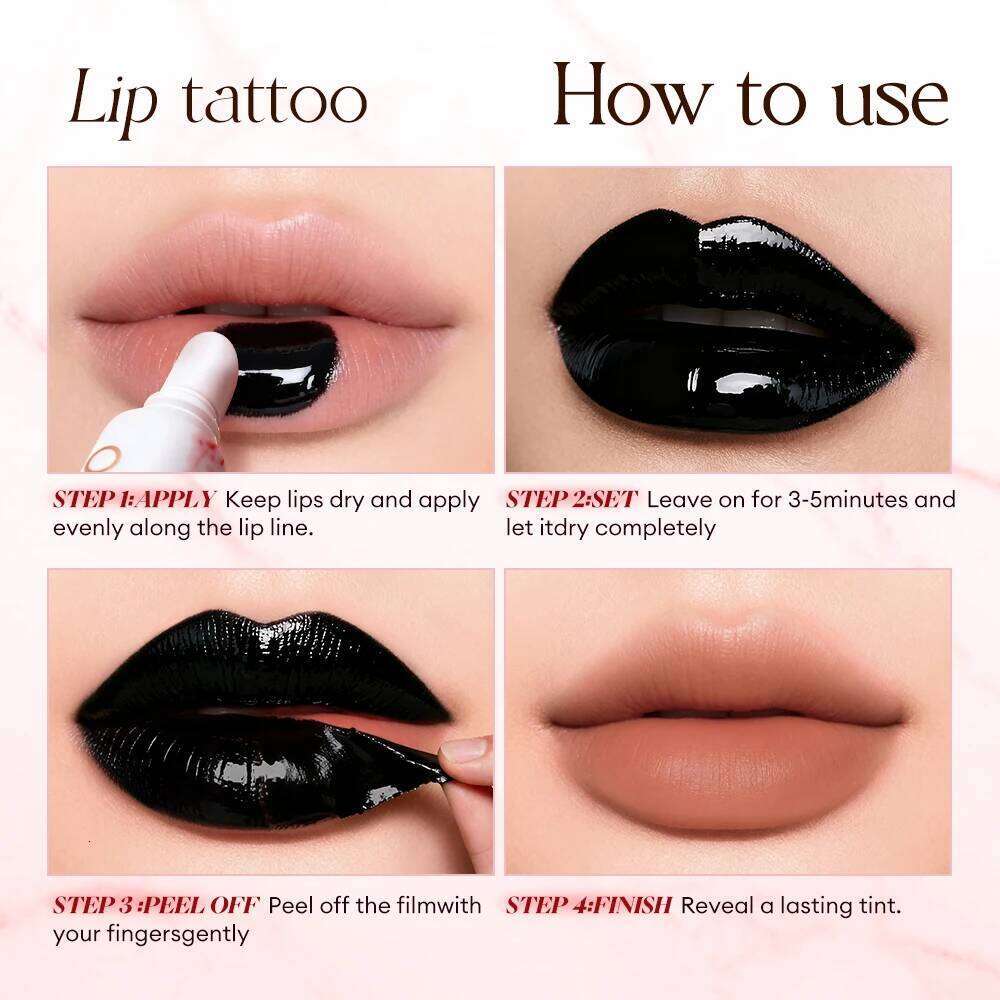 Lip tattoo

How to use

STEP 1:APPLY Keep lips dry and apply evenly along the lip line.

STEP 2:SET Leave on for 3-5minutes and let itdry completely

STEP 3 :PEEL OFF Peel off the filmwith your fingersgently

STEP 4:FINISH Reveal a lasting tint.