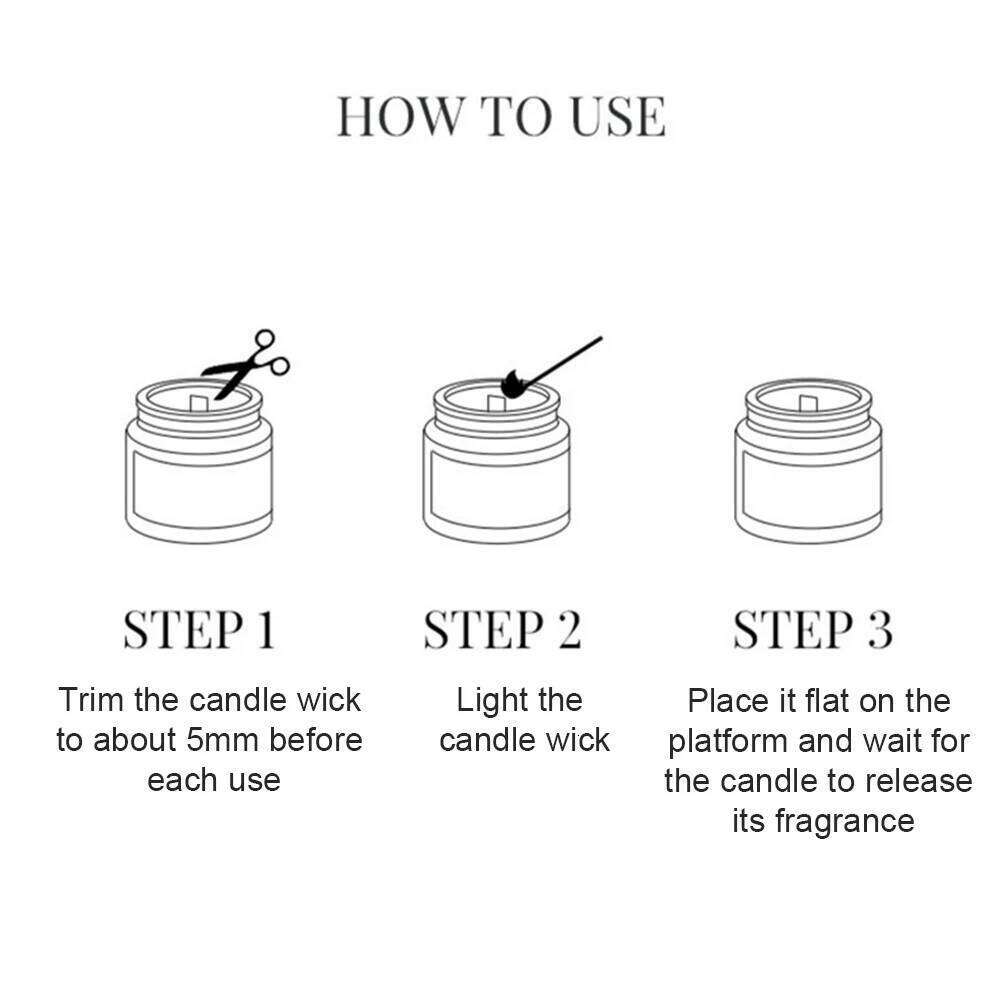 HOW TO USE

STEP 1

Trim the candle wick to about 5mm before each use

STEP 2

Light the candle wick

STEP 3

Place it flat on the platform and wait for the candle to release its fragrance