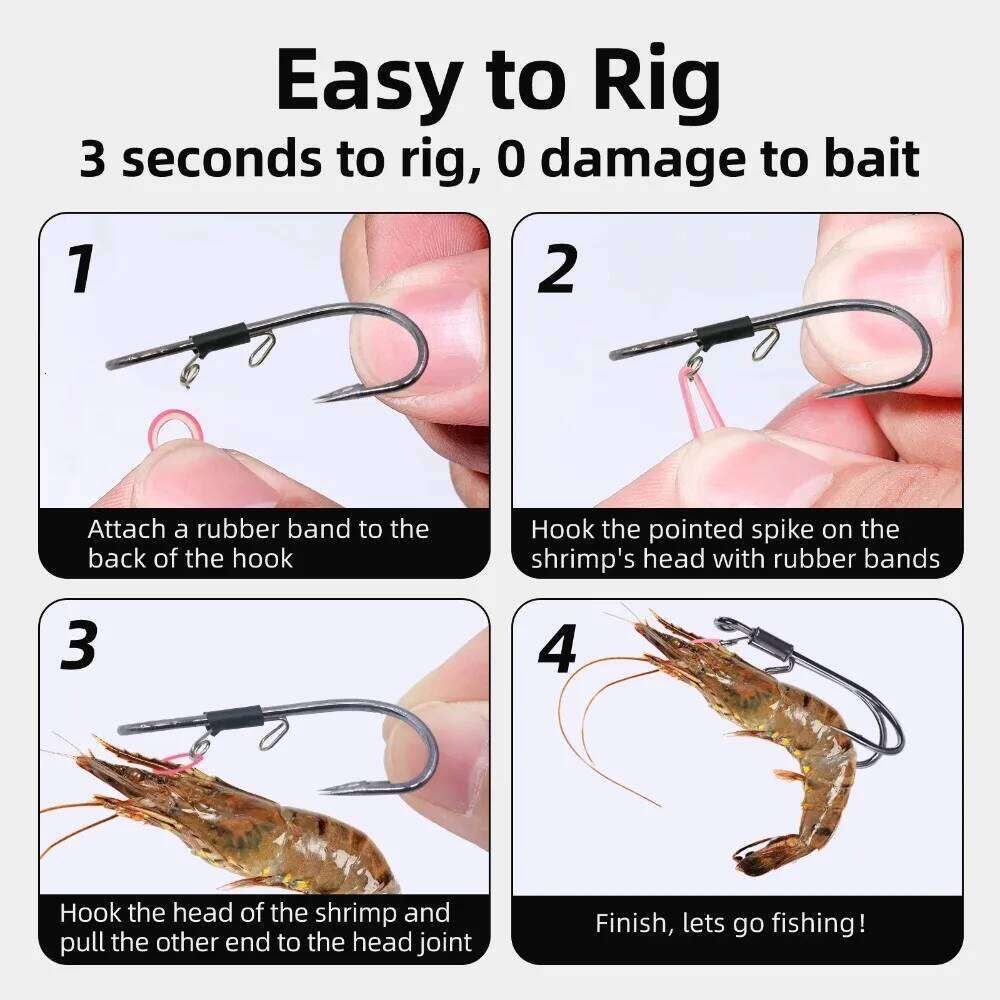 Easy to Rig
3 seconds to rig, 0 damage to bait

1
Attach a rubber band to the back of the hook

2
Hook the pointed spike on the shrimp's head with rubber bands

3
Hook the head of the shrimp and pull the other end to the head joint

4
Finish, lets go fishing!