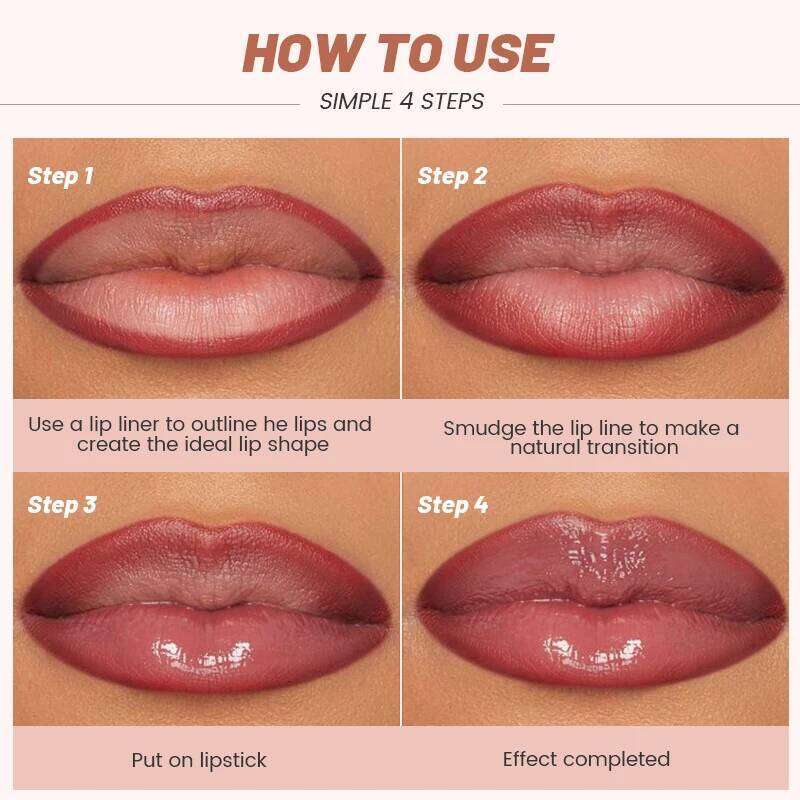 HOW TO USE

SIMPLE 4 STEPS

Step 1

Use a lip liner to outline he lips and create the ideal lip shape

Step 2

Smudge the lip line to make a natural transition

Step 3

Put on lipstick

Step 4

Effect completed