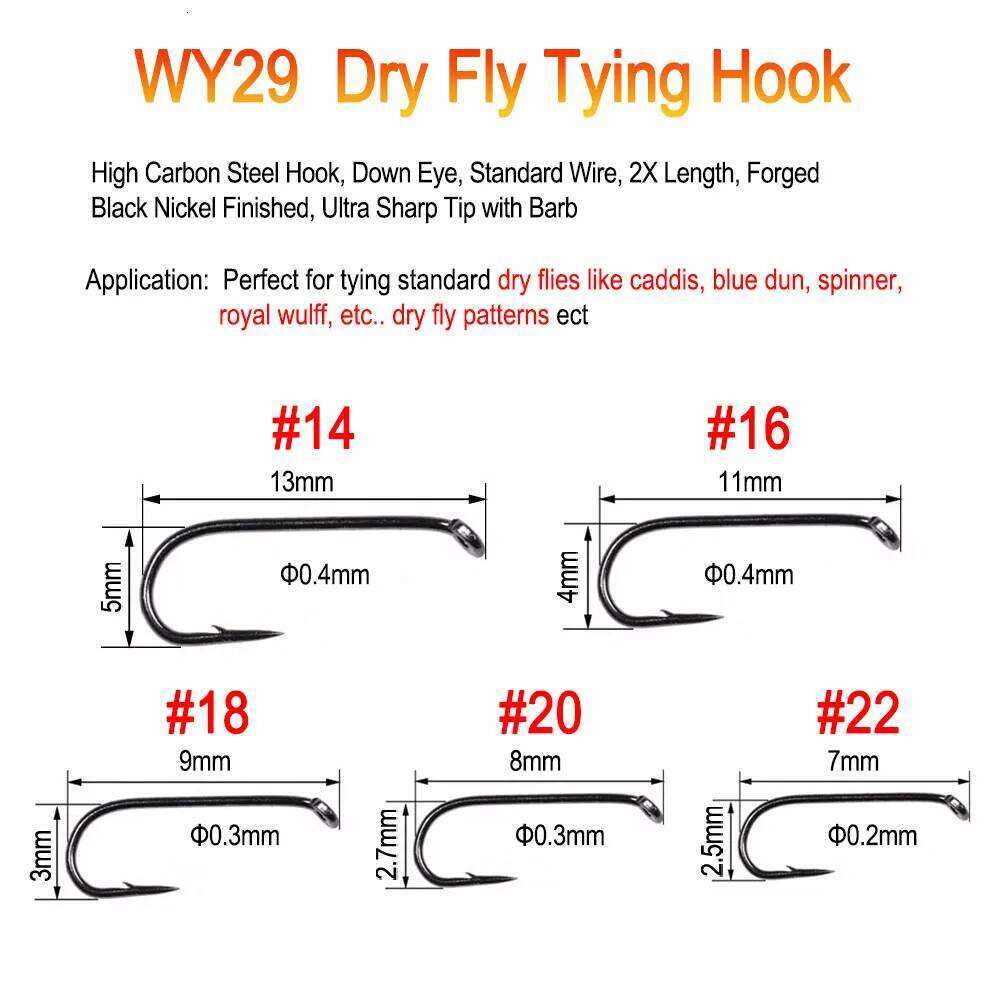 WY29 Dry Fly Tying Hook

High Carbon Steel Hook, Down Eye, Standard Wire, 2X Length, Forged Black Nickel Finished, Ultra Sharp Tip with Barb

Application: Perfect for tying standard dry flies like caddis, blue dun, spinner, royal wulff, etc.. dry fly patterns ect

#14
13mm
5mm
Φ0.4mm

#16
11mm
4mm
Φ0.4mm

#18
9mm
3mm
Φ0.3mm

#20
8mm
2.7mm
Φ0.3mm

#22
7mm
2.5mm
Φ0.2mm