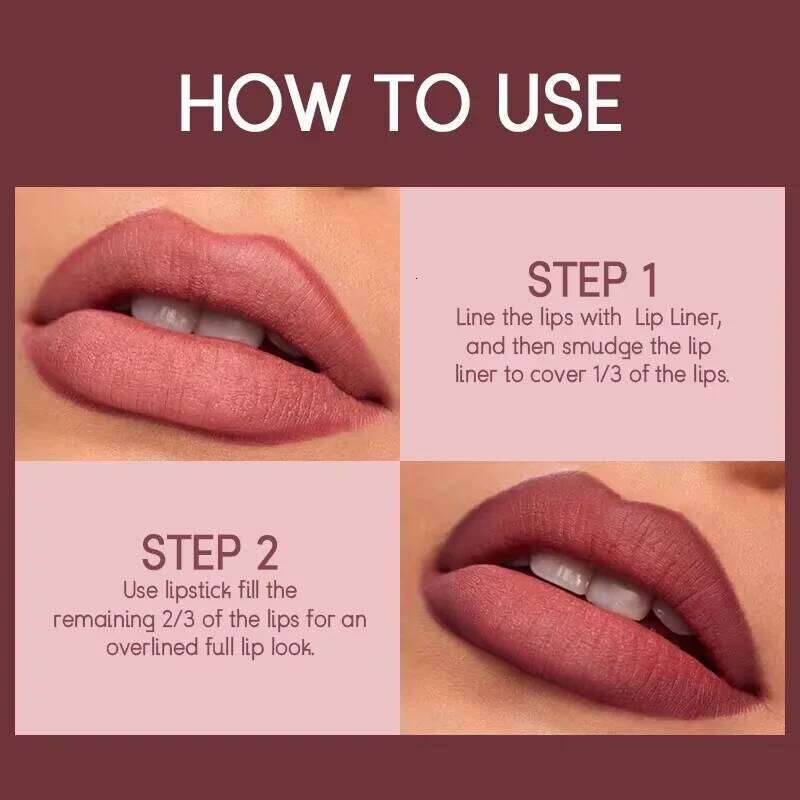 HOW TO USE

STEP 1
Line the lips with Lip Liner, and then smudge the lip liner to cover 1/3 of the lips.

STEP 2
Use lipstick fill the remaining 2/3 of the lips for an overlined full lip look.