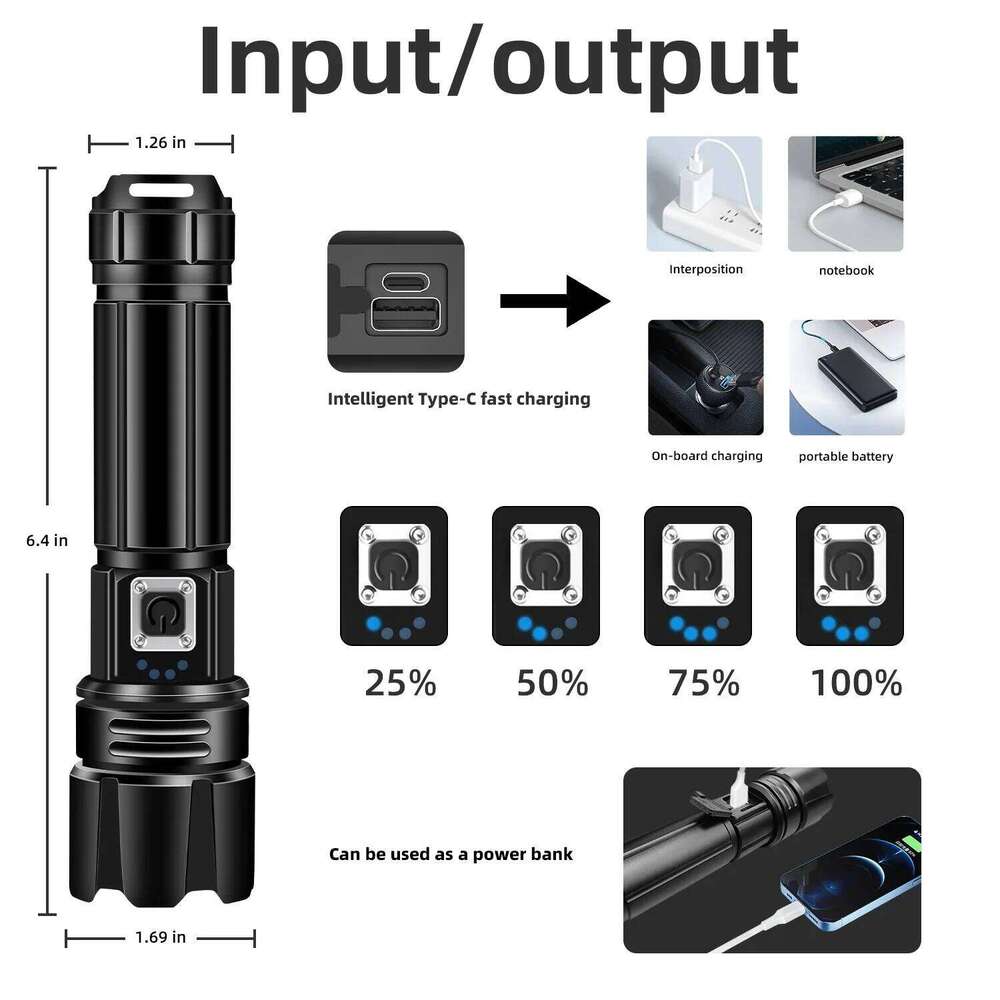 Input/output

1.26 in

6.4 in

1.69 in

Intelligent Type-C fast charging

Interposition

notebook

On-board charging

portable battery

25%

50%

75%

100%

Can be used as a power bank