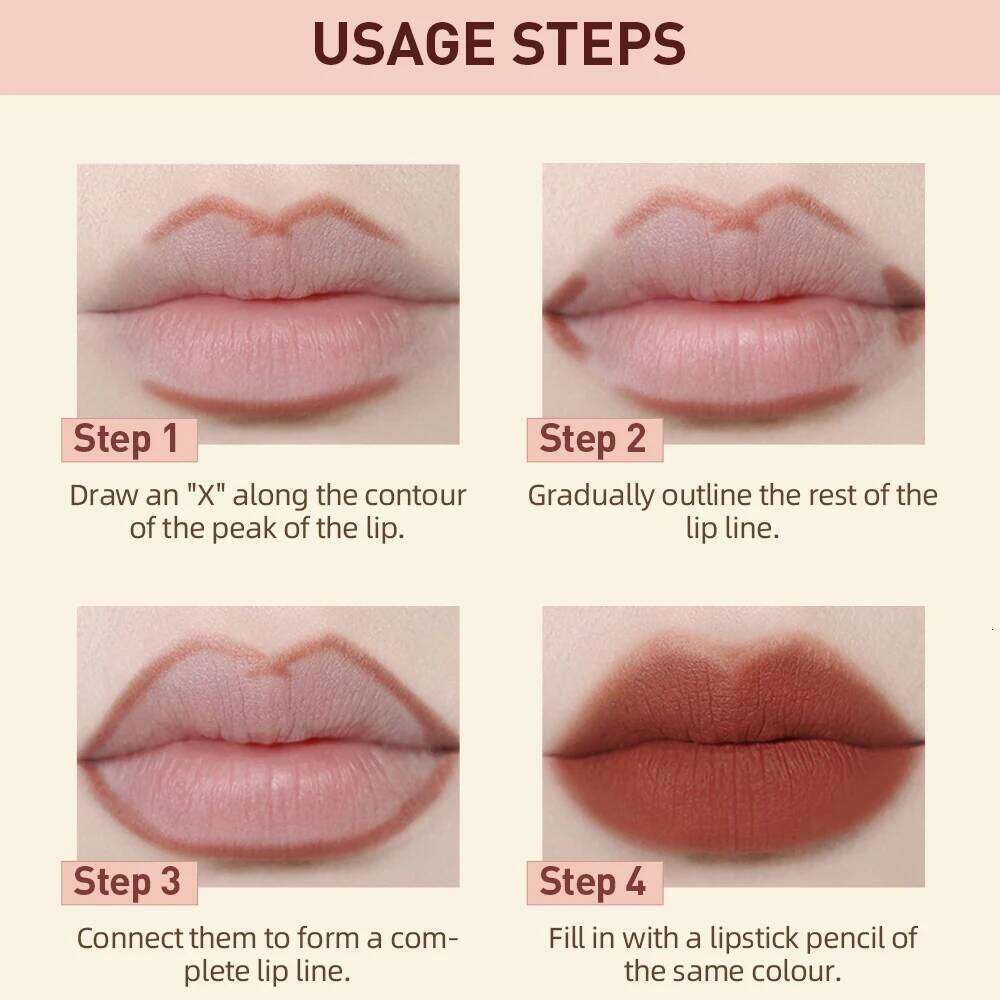 USAGE STEPS

Step 1

Draw an "X" along the contour of the peak of the lip.

Step 2

Gradually outline the rest of the lip line.

Step 3

Connect them to form a complete lip line.

Step 4

Fill in with a lipstick pencil of the same colour.