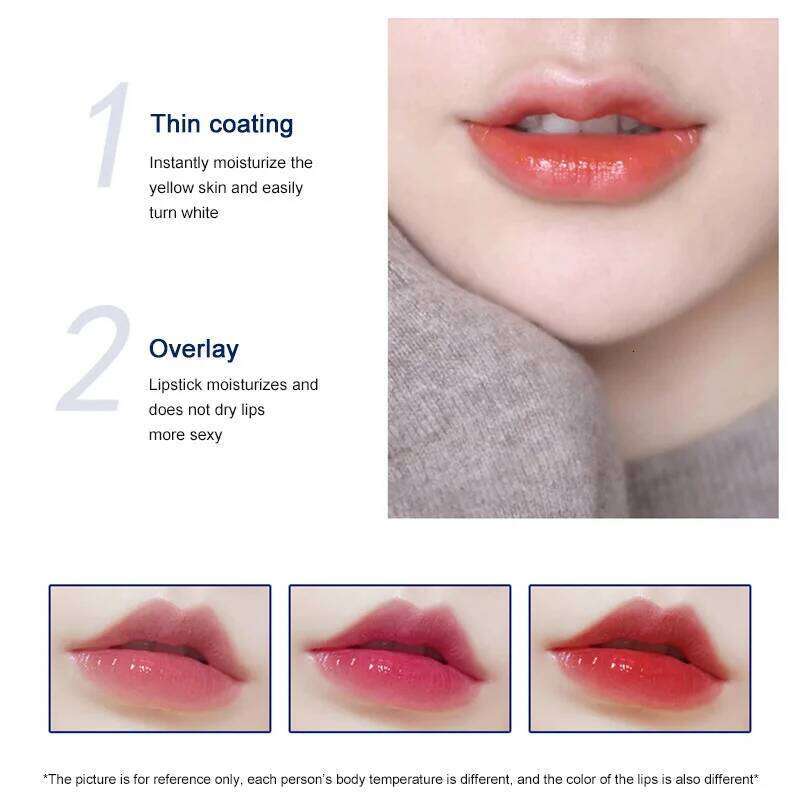 1

Thin coating

Instantly moisturize the yellow skin and easily turn white

2

Overlay

Lipstick moisturizes and does not dry lips more sexy

*The picture is for reference only, each person's body temperature is different, and the color of the lips is also different*