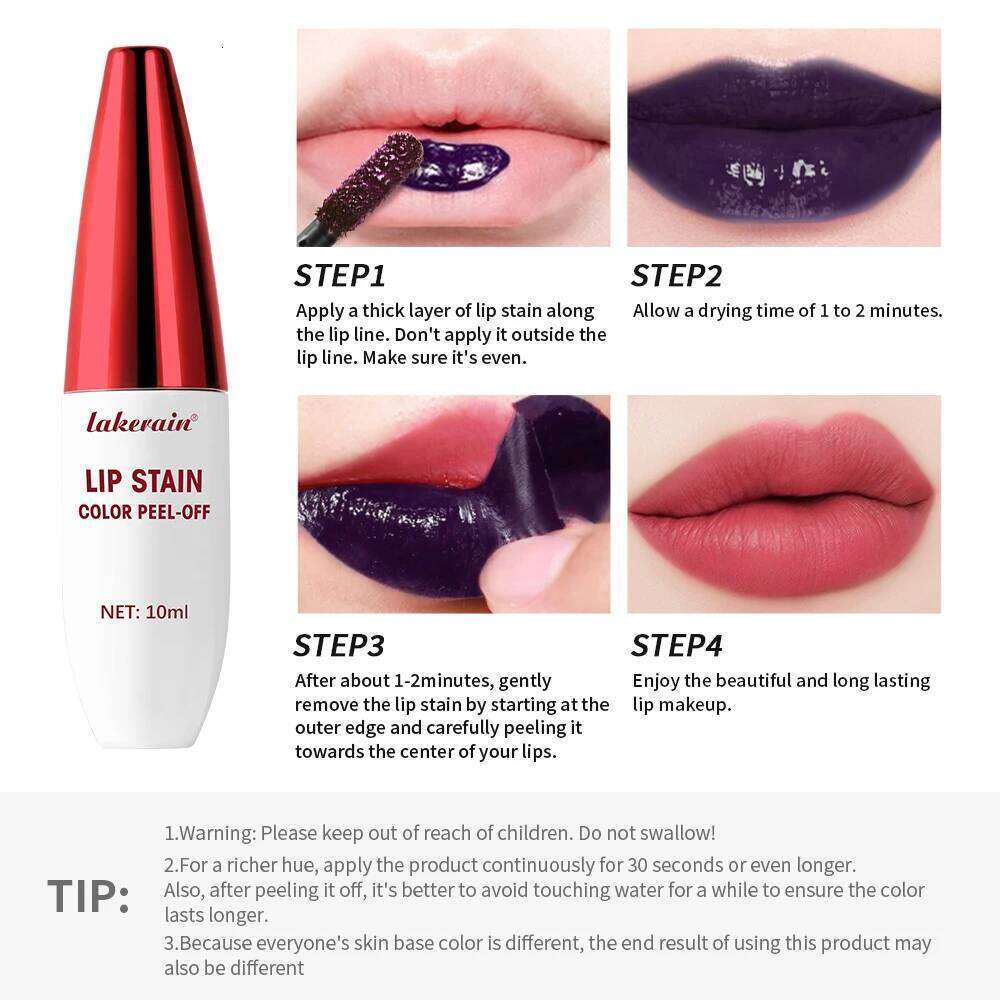 lakerain®

LIP STAIN
COLOR PEEL-OFF

NET: 10ml

STEP1
Apply a thick layer of lip stain along the lip line. Don't apply it outside the lip line. Make sure it's even.

STEP2
Allow a drying time of 1 to 2 minutes.

STEP3
After about 1-2minutes, gently remove the lip stain by starting at the outer edge and carefully peeling it towards the center of your lips.

STEP4
Enjoy the beautiful and long lasting lip makeup.

TIP:
1.Warning: Please keep out of reach of children. Do not swallow!
2.For a richer hue, apply the product continuously for 30 seconds or even longer. Also, after peeling it off, it's better to avoid touching water for a while to ensure the color lasts longer.
3.Because everyone's skin base color is different, the end result of using this product may also be different